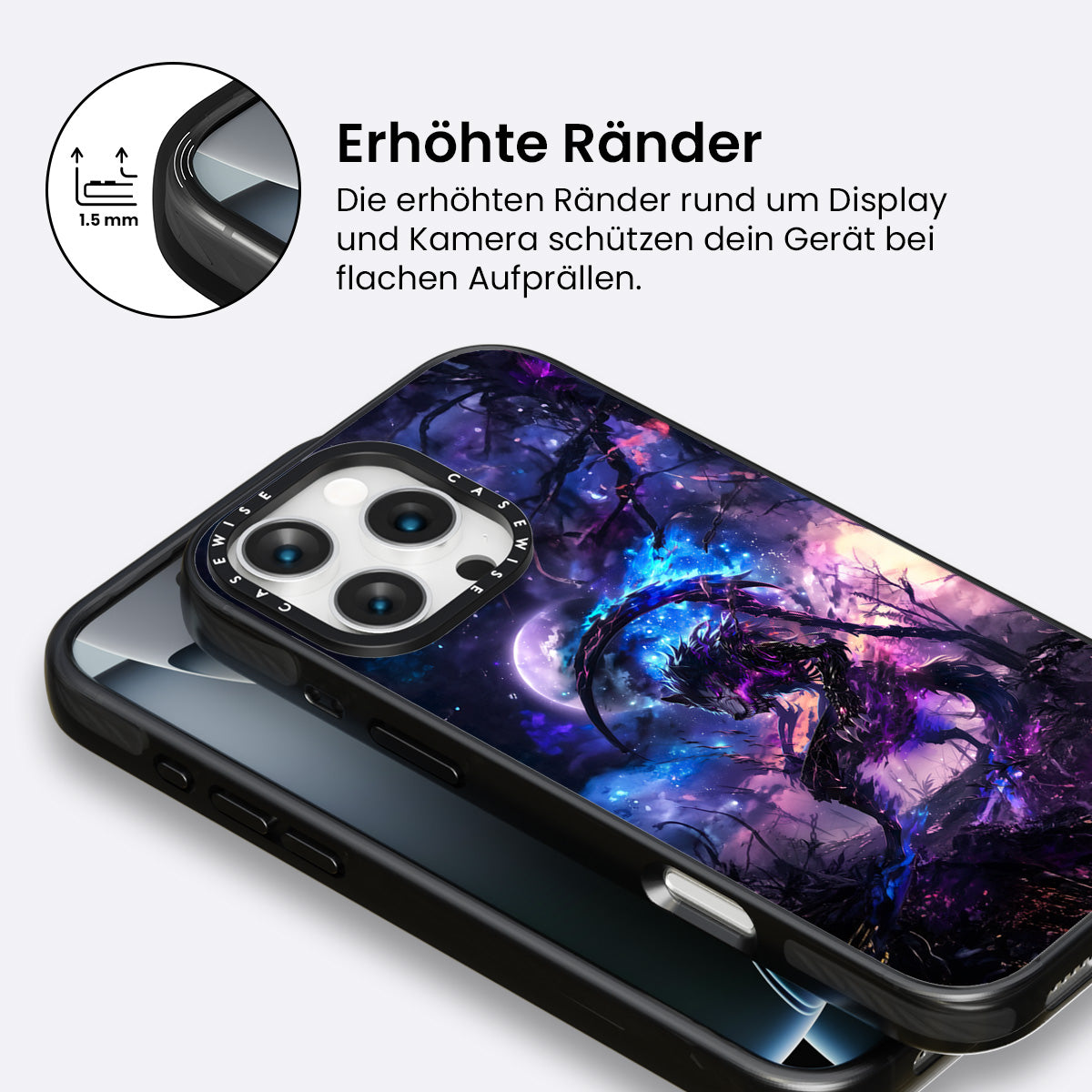 1.5 mm

Erhöhte Ränder

Die erhöhten Ränder rund um Display und Kamera schützen dein Gerät bei flachen Aufprällen.

CASEWISE CASEWISE