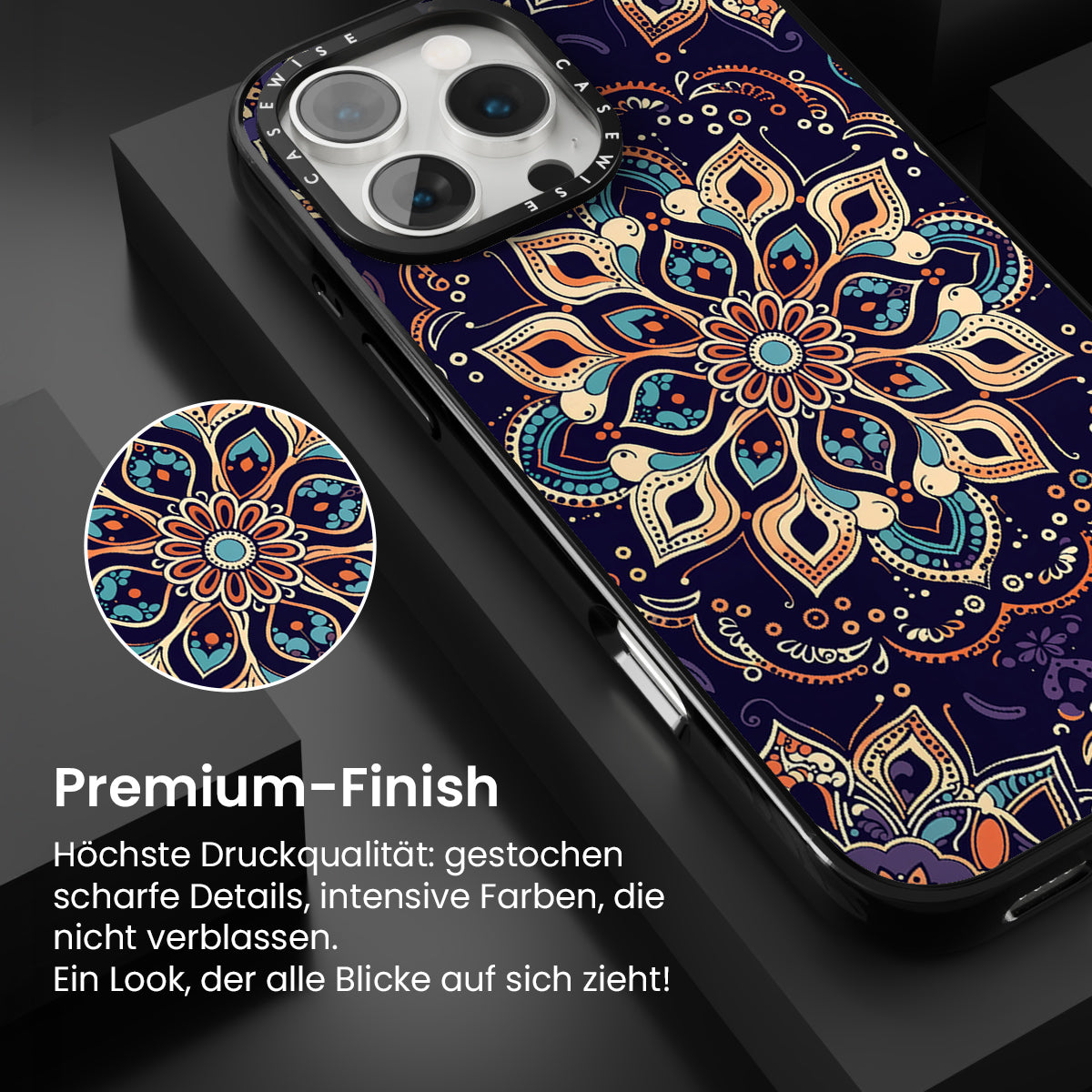 CASEWISE CASEWISE

Premium-Finish

Höchste Druckqualität: gestochen scharfe Details, intensive Farben, die nicht verblassen.
Ein Look, der alle Blicke auf sich zieht!