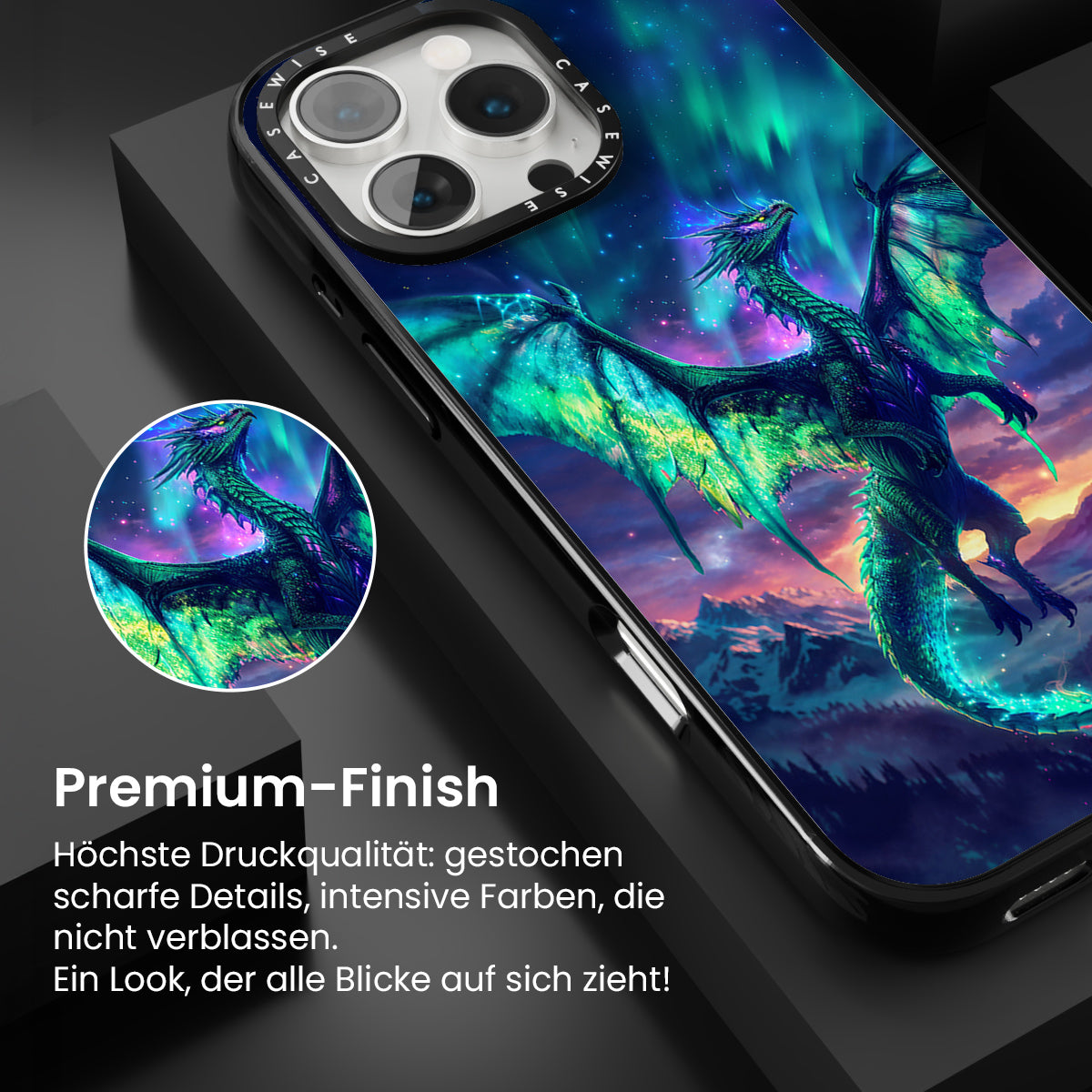 CASEWISE CASEWISE

Premium-Finish

Höchste Druckqualität: gestochen scharfe Details, intensive Farben, die nicht verblassen.
Ein Look, der alle Blicke auf sich zieht!