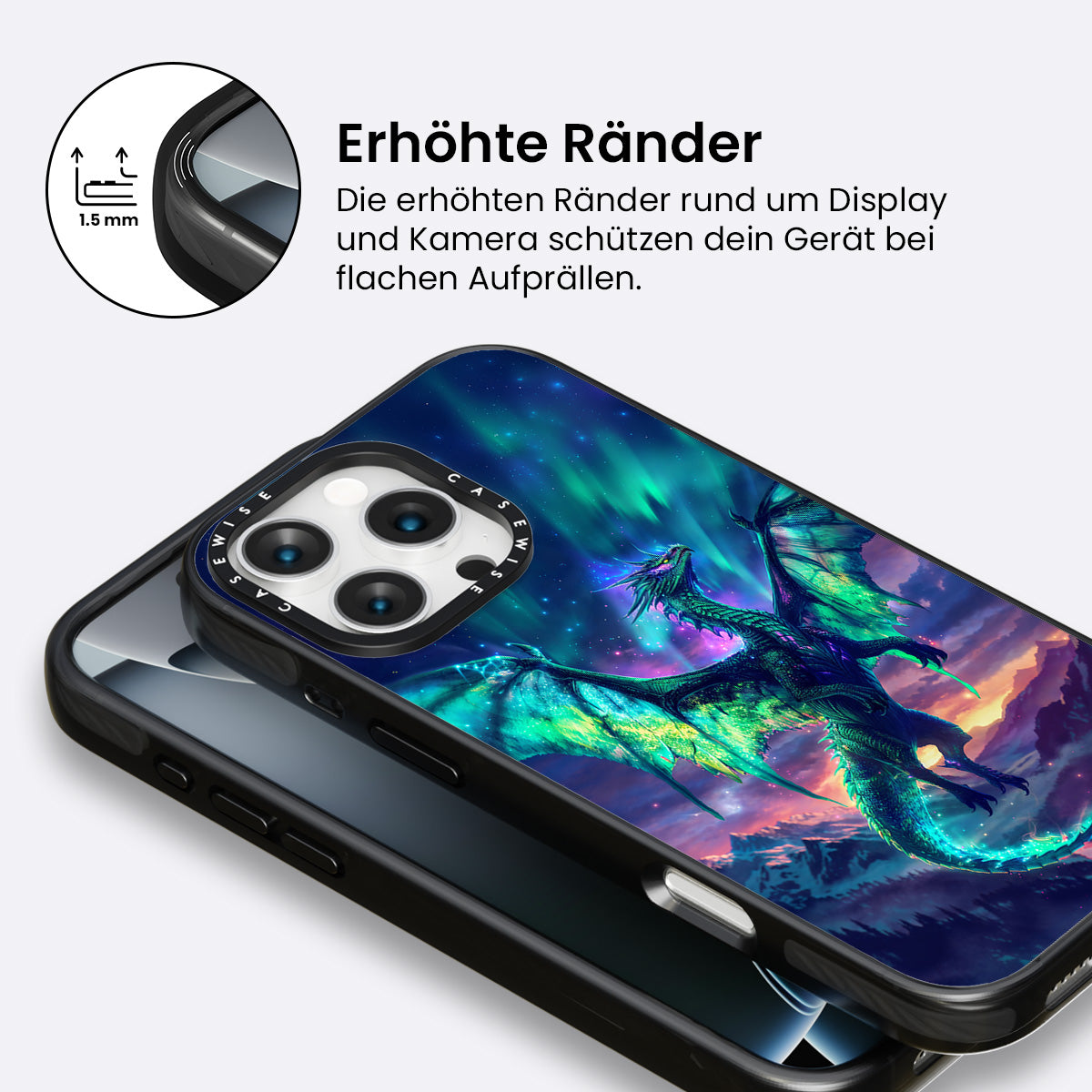 1.5 mm

Erhöhte Ränder

Die erhöhten Ränder rund um Display und Kamera schützen dein Gerät bei flachen Aufprällen.

CASEWISE CASEWISE