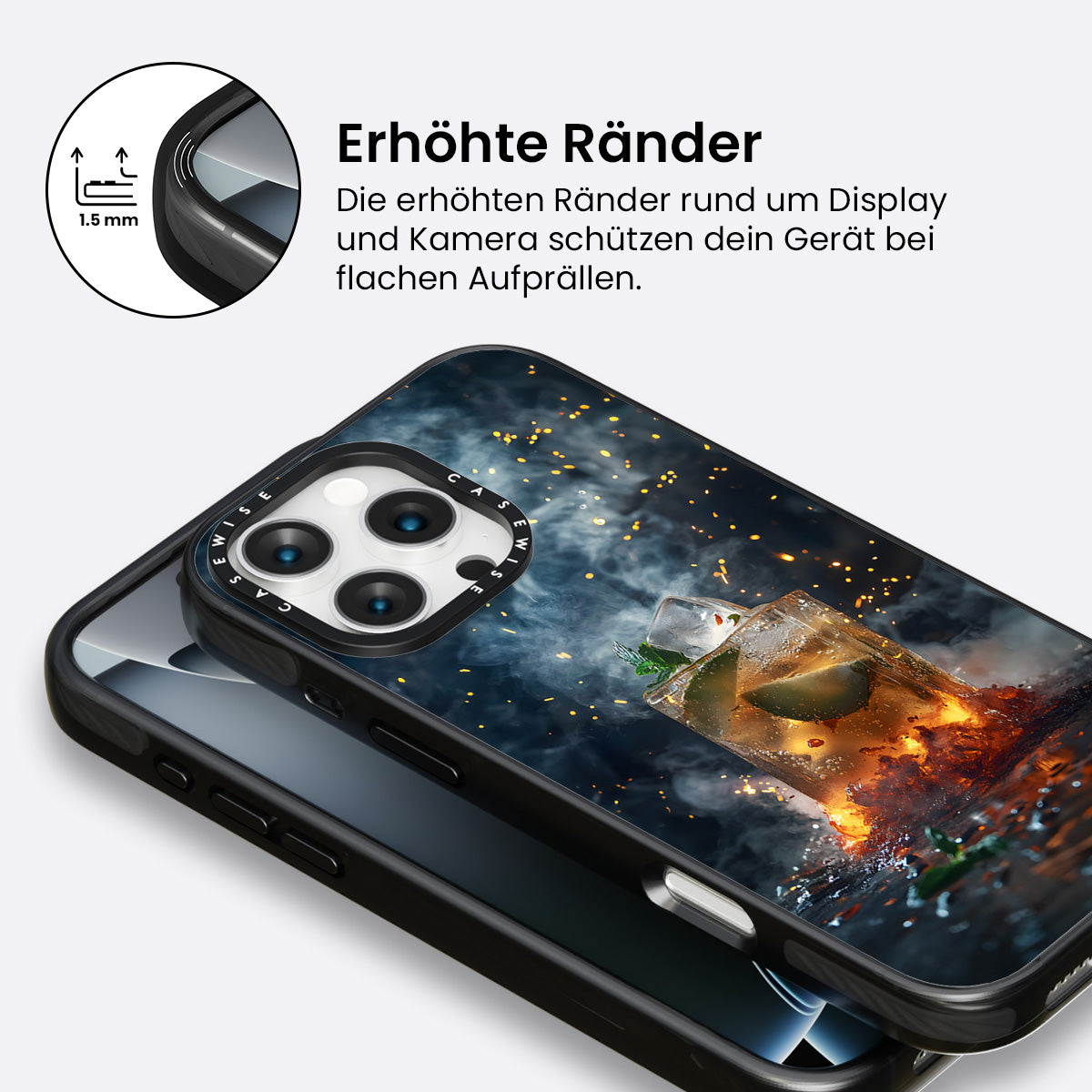 1.5 mm

Erhöhte Ränder

Die erhöhten Ränder rund um Display und Kamera schützen dein Gerät bei flachen Aufprällen.

CASEWISE CASEWISE