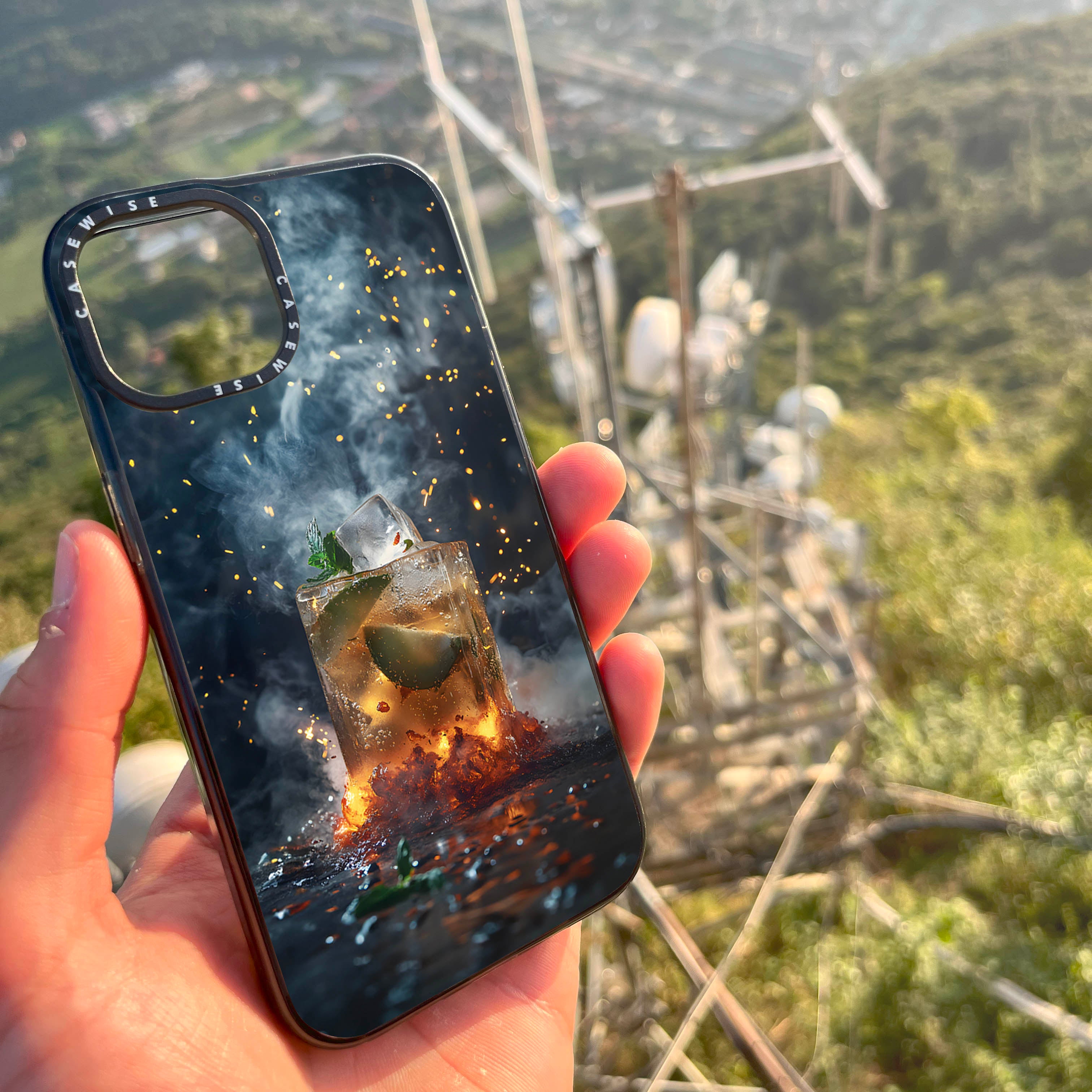 CASEWISE CASEWISE