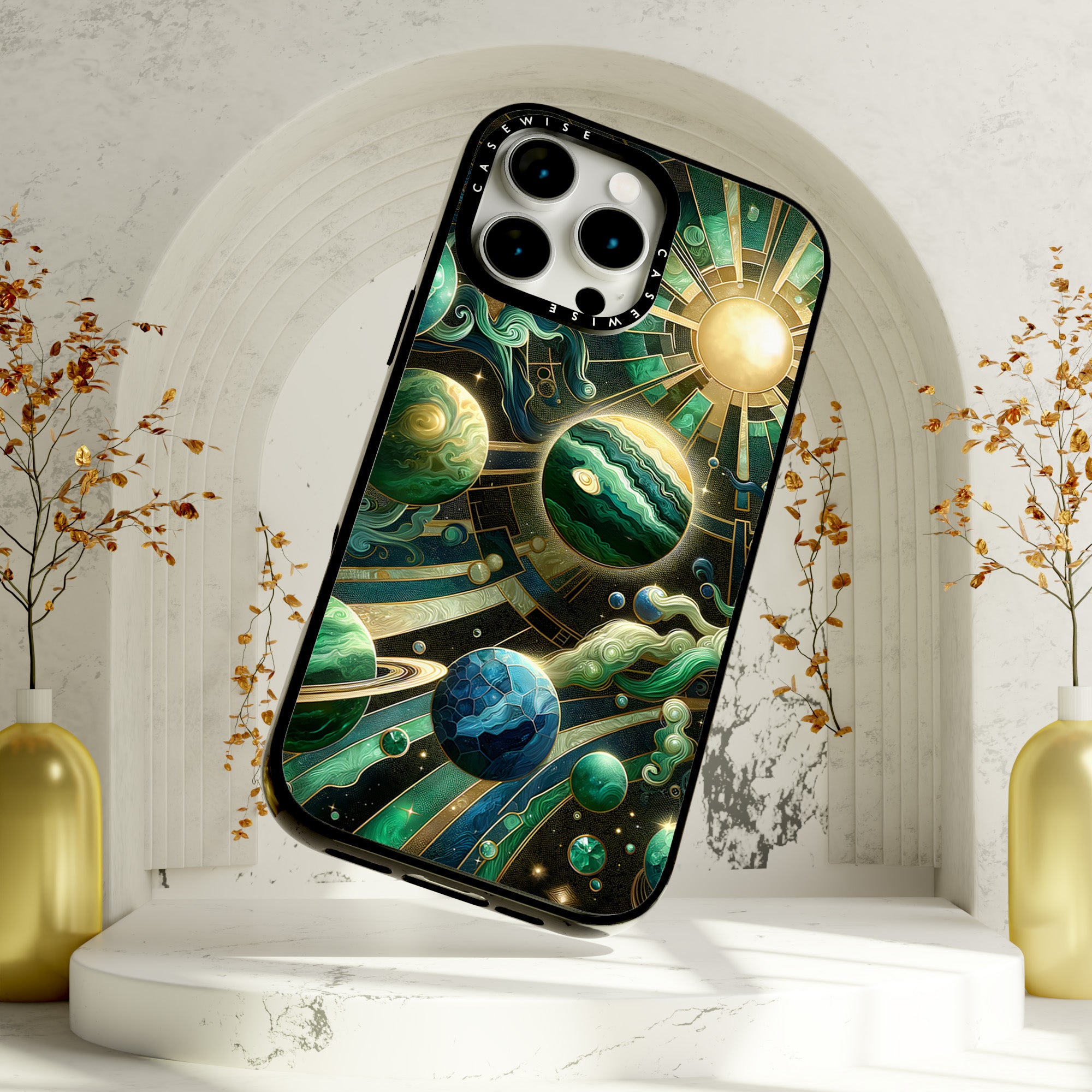 CASEWISE CASEWISE