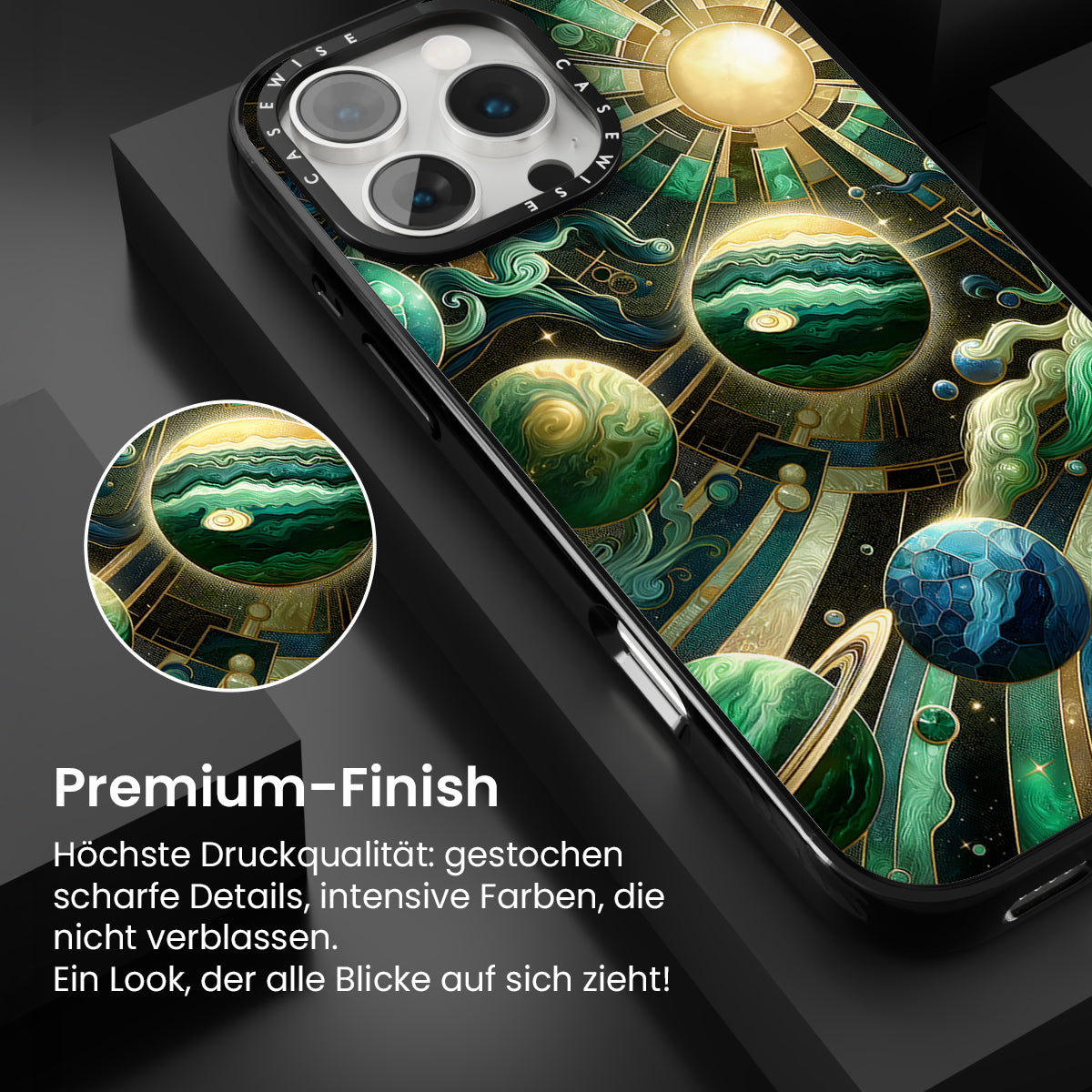 CASEWISE CASEWISE

Premium-Finish

Höchste Druckqualität: gestochen scharfe Details, intensive Farben, die nicht verblassen.
Ein Look, der alle Blicke auf sich zieht!