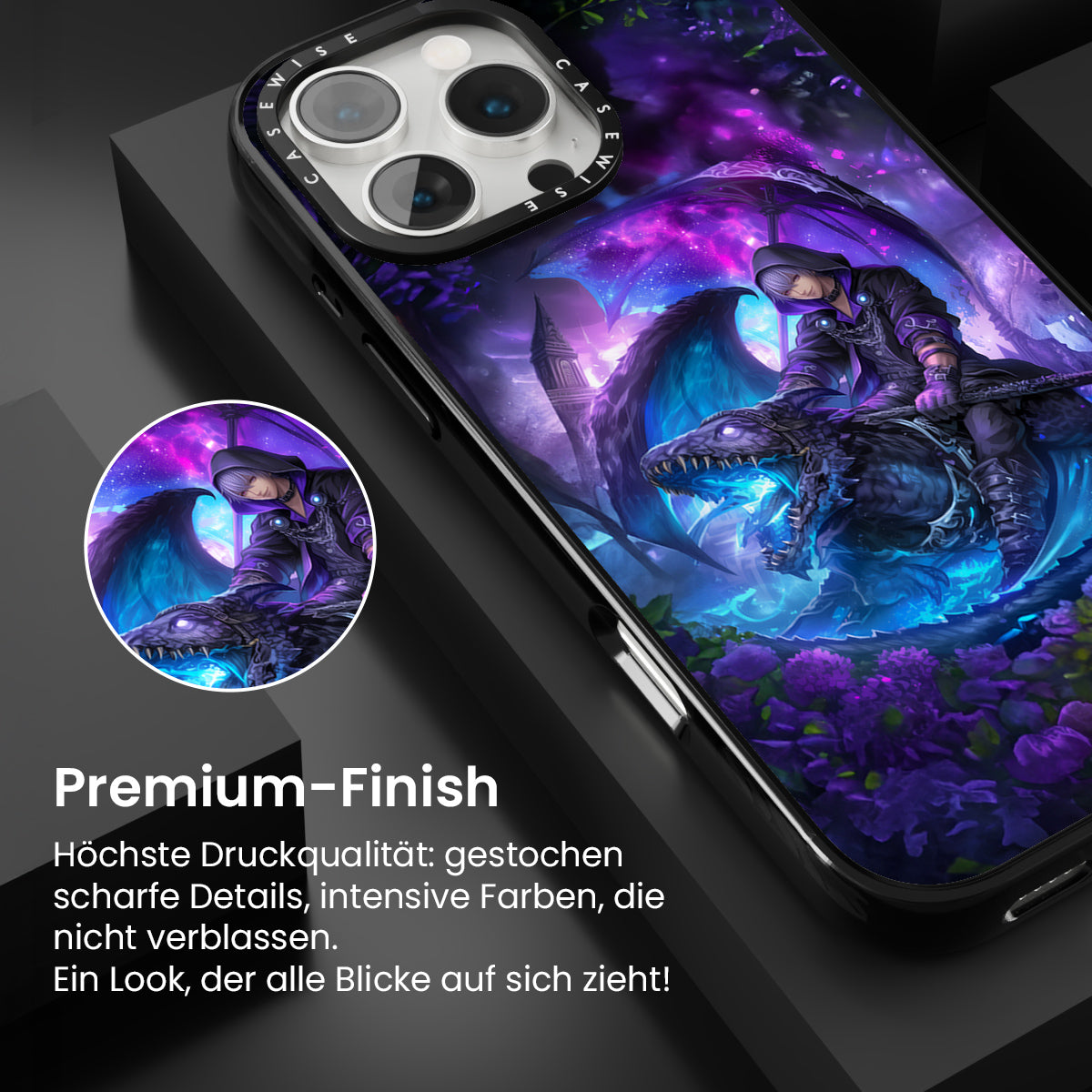 CASEWISE CASEWISE

Premium-Finish

Höchste Druckqualität: gestochen scharfe Details, intensive Farben, die nicht verblassen.
Ein Look, der alle Blicke auf sich zieht!