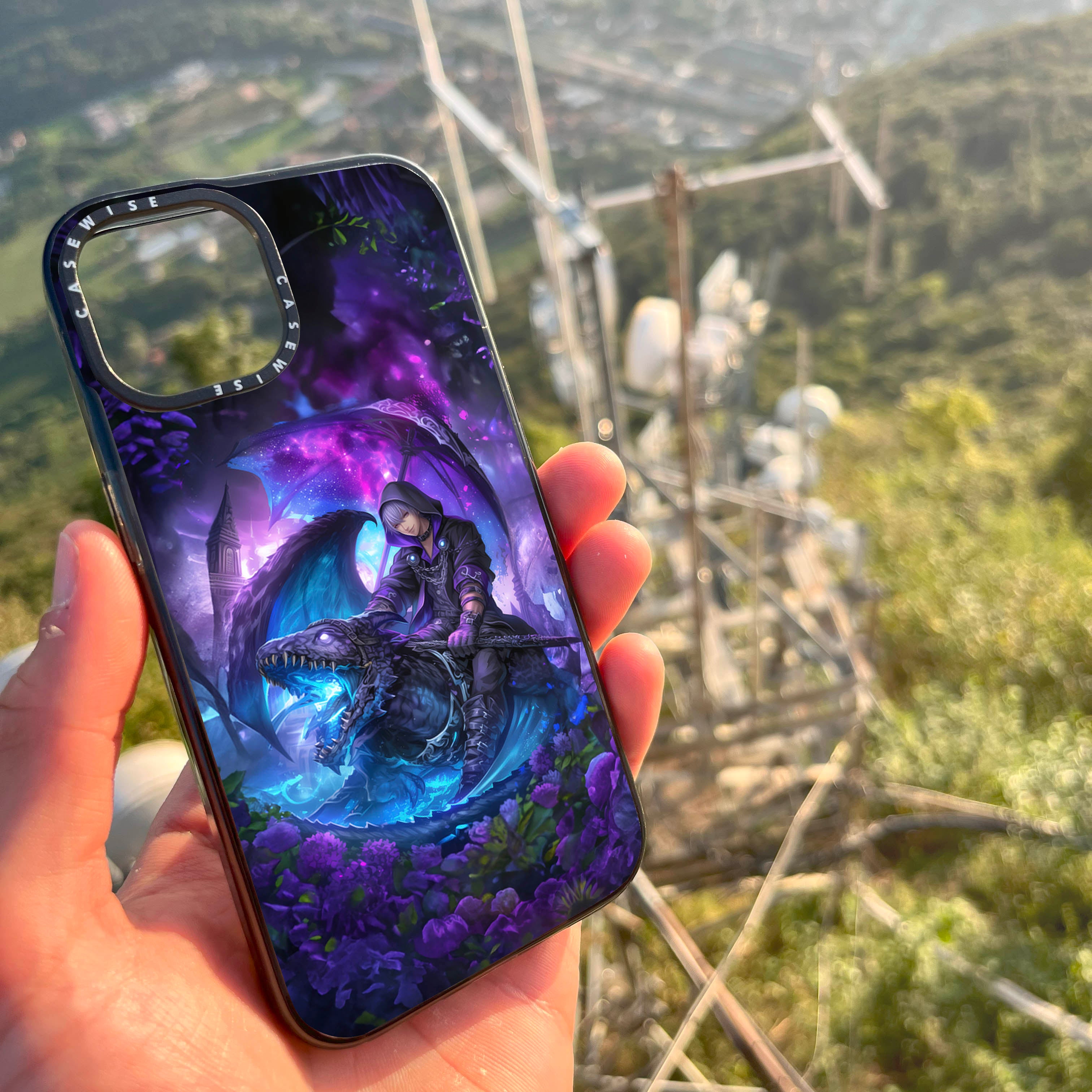 CASEWISE CASEWISE