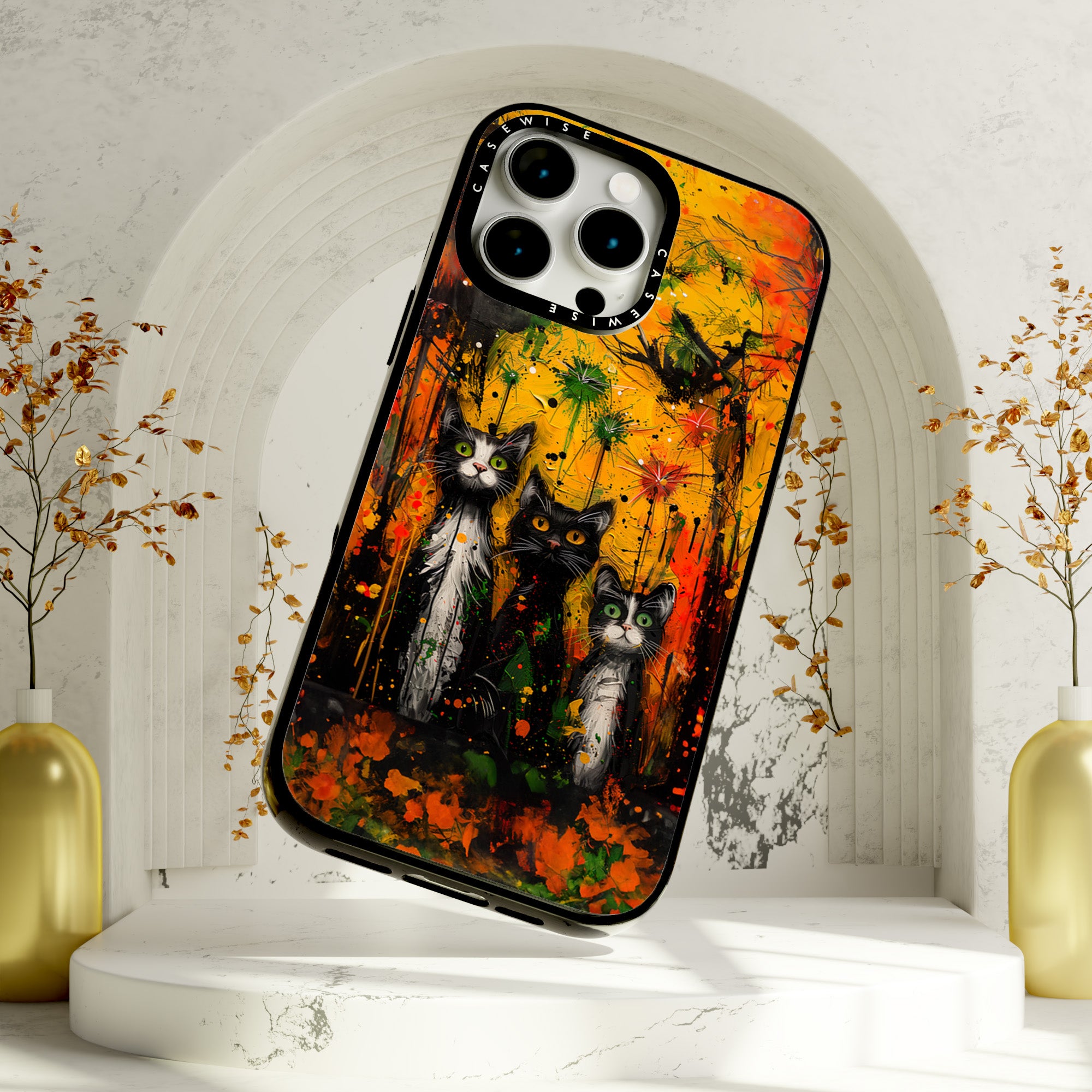 CASEWISE CASEWISE