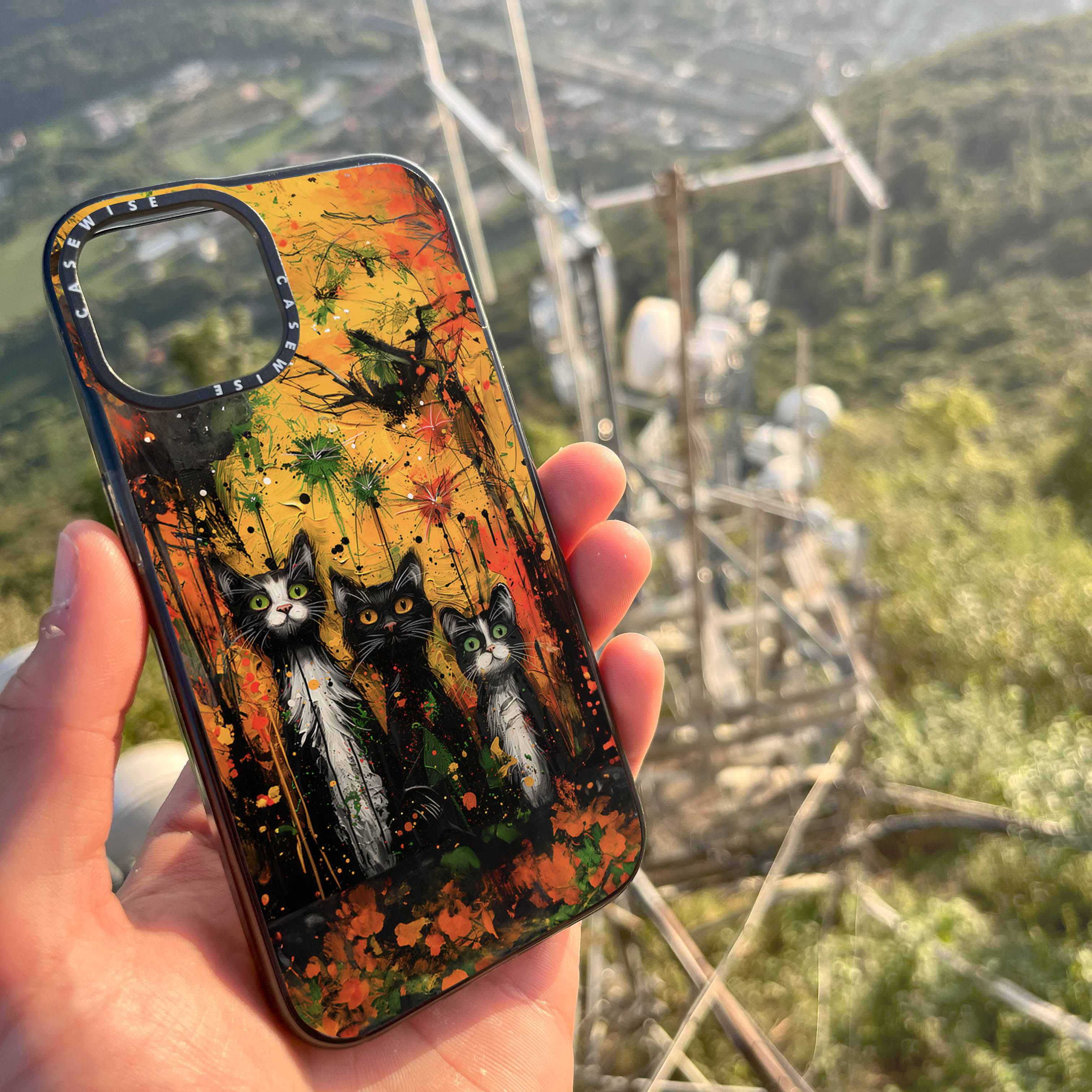 CASEWISE CASEWISE