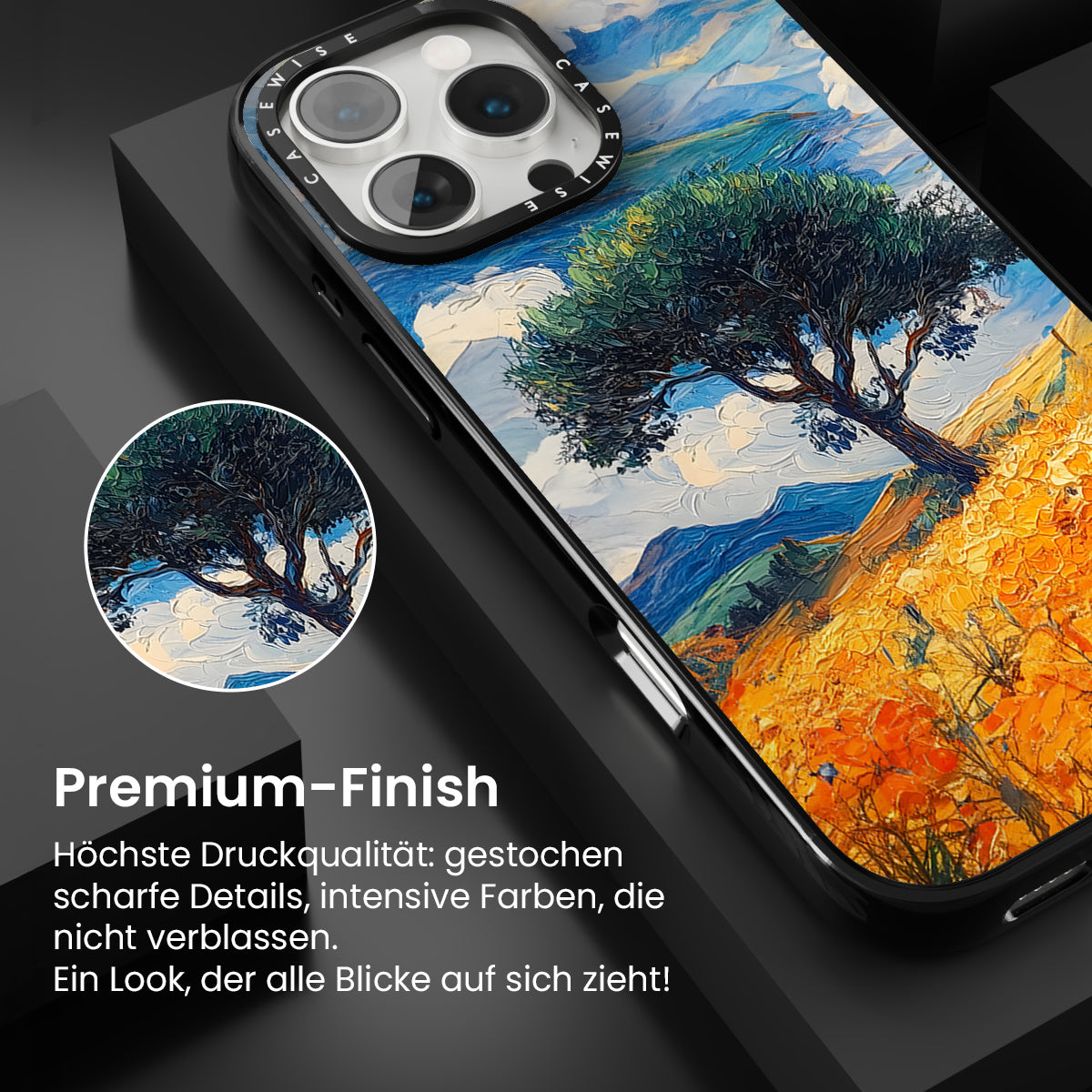 CASEWISE CASEWISE

Premium-Finish

Höchste Druckqualität: gestochen scharfe Details, intensive Farben, die nicht verblassen.
Ein Look, der alle Blicke auf sich zieht!