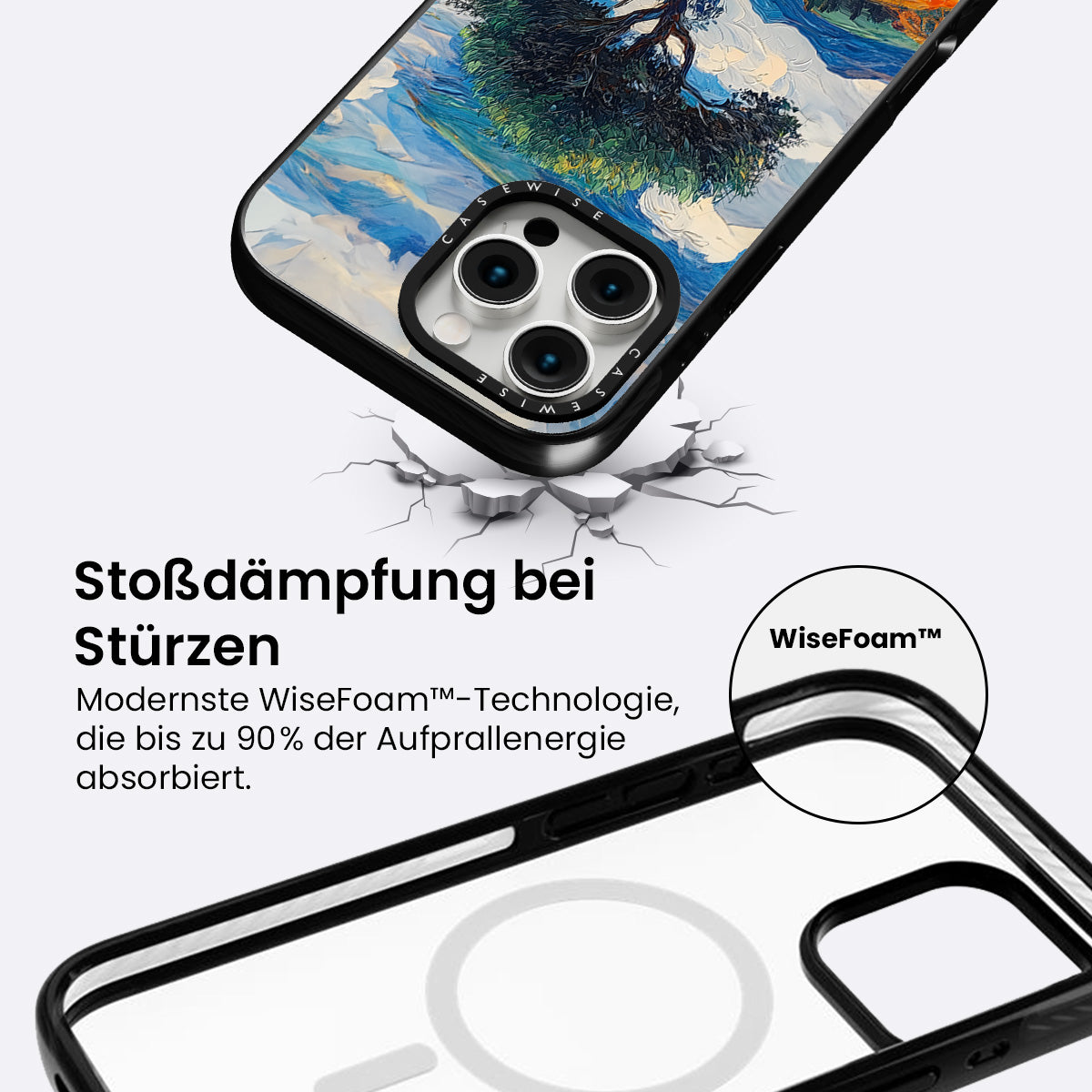 CASEWISE

CASEWISE

Stoßdämpfung bei Stürzen

Modernste WiseFoam™-Technologie, die bis zu 90% der Aufprallenergie absorbiert.

WiseFoam™