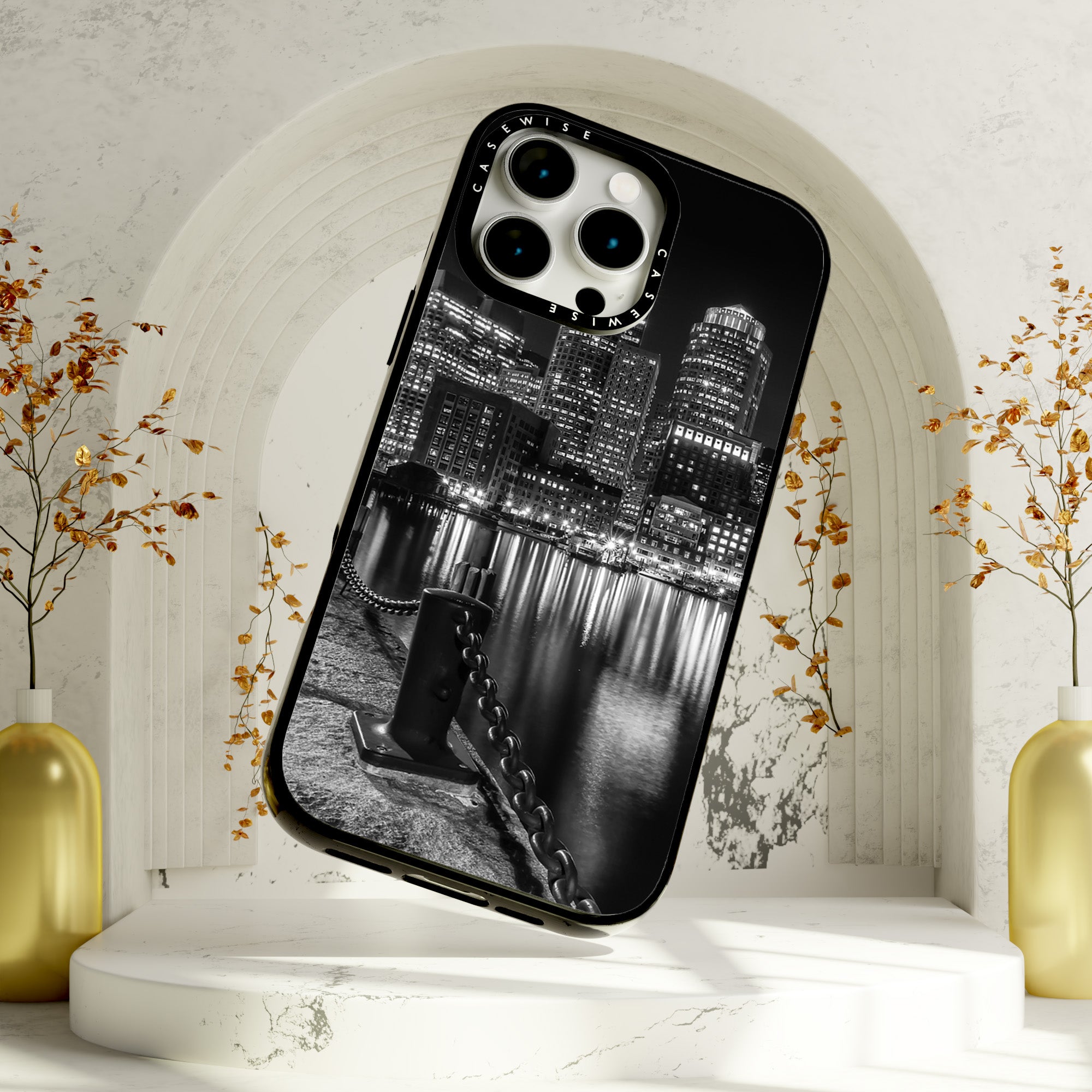 CASEWISE CASEWISE