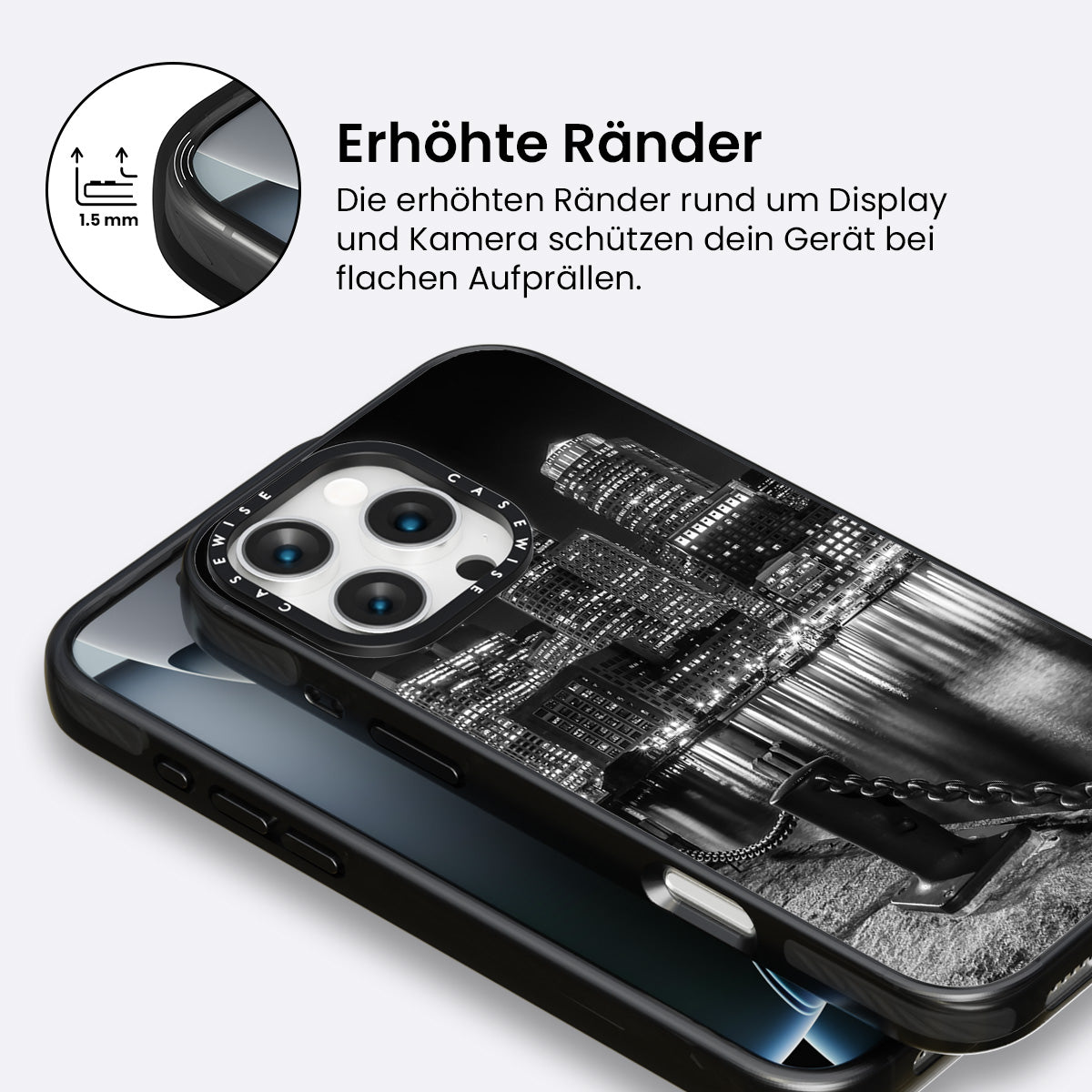 1.5 mm

Erhöhte Ränder

Die erhöhten Ränder rund um Display und Kamera schützen dein Gerät bei flachen Aufprällen.

CASEWISE CASEWISE