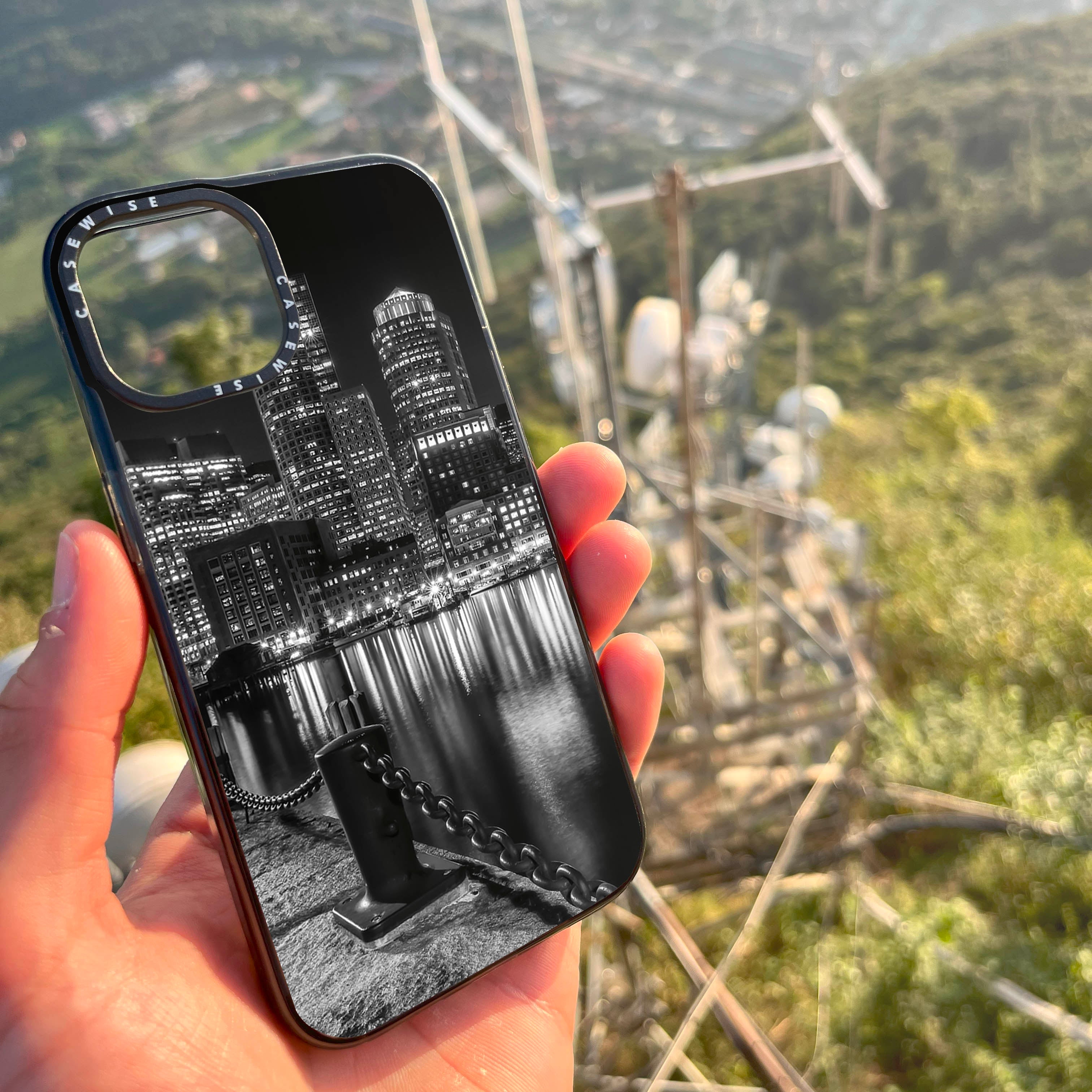 CASEWISE CASEWISE