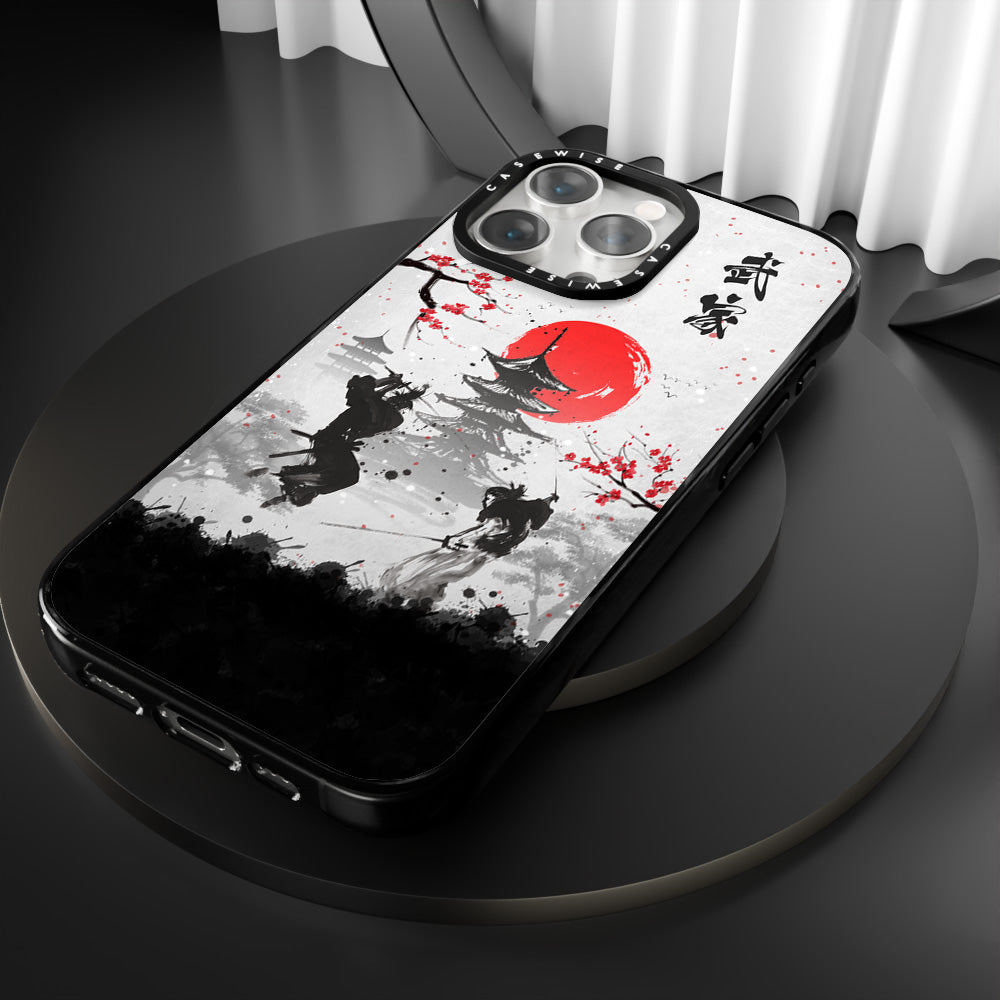 CASEWISE
CASEWISE
武家