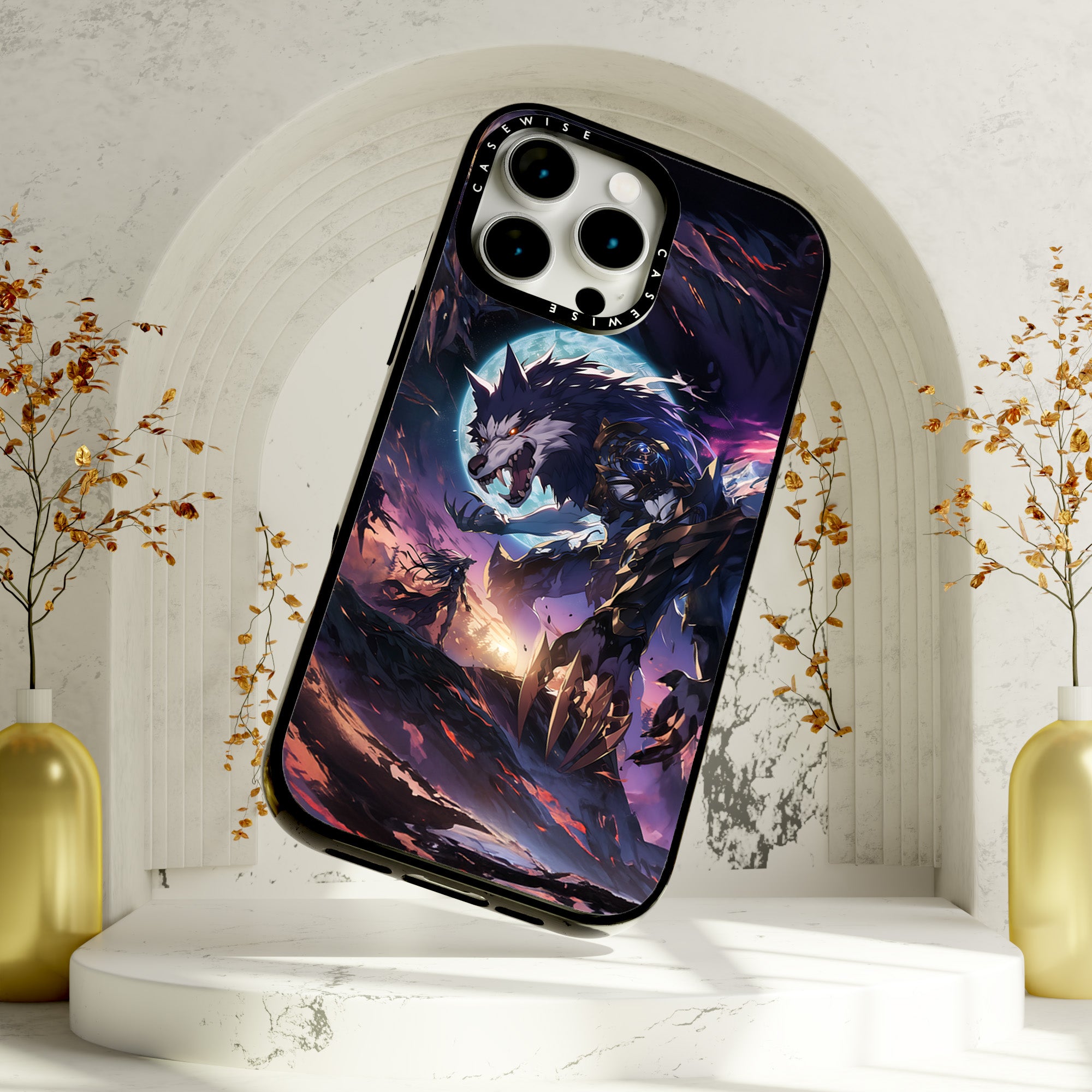 CASEWISE
CASEWISE