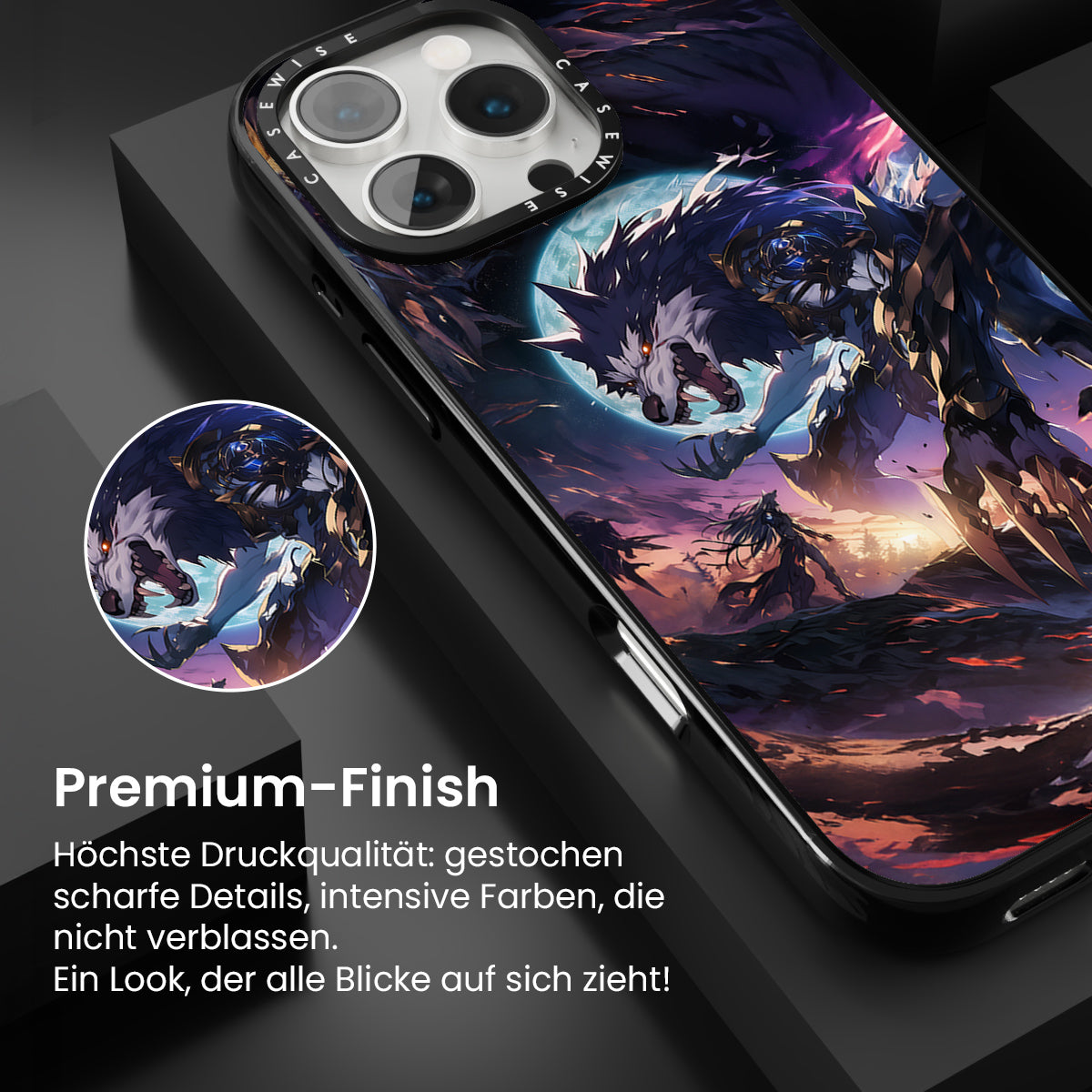 CASEWISE CASEWISE

Premium-Finish

Höchste Druckqualität: gestochen scharfe Details, intensive Farben, die nicht verblassen.
Ein Look, der alle Blicke auf sich zieht!