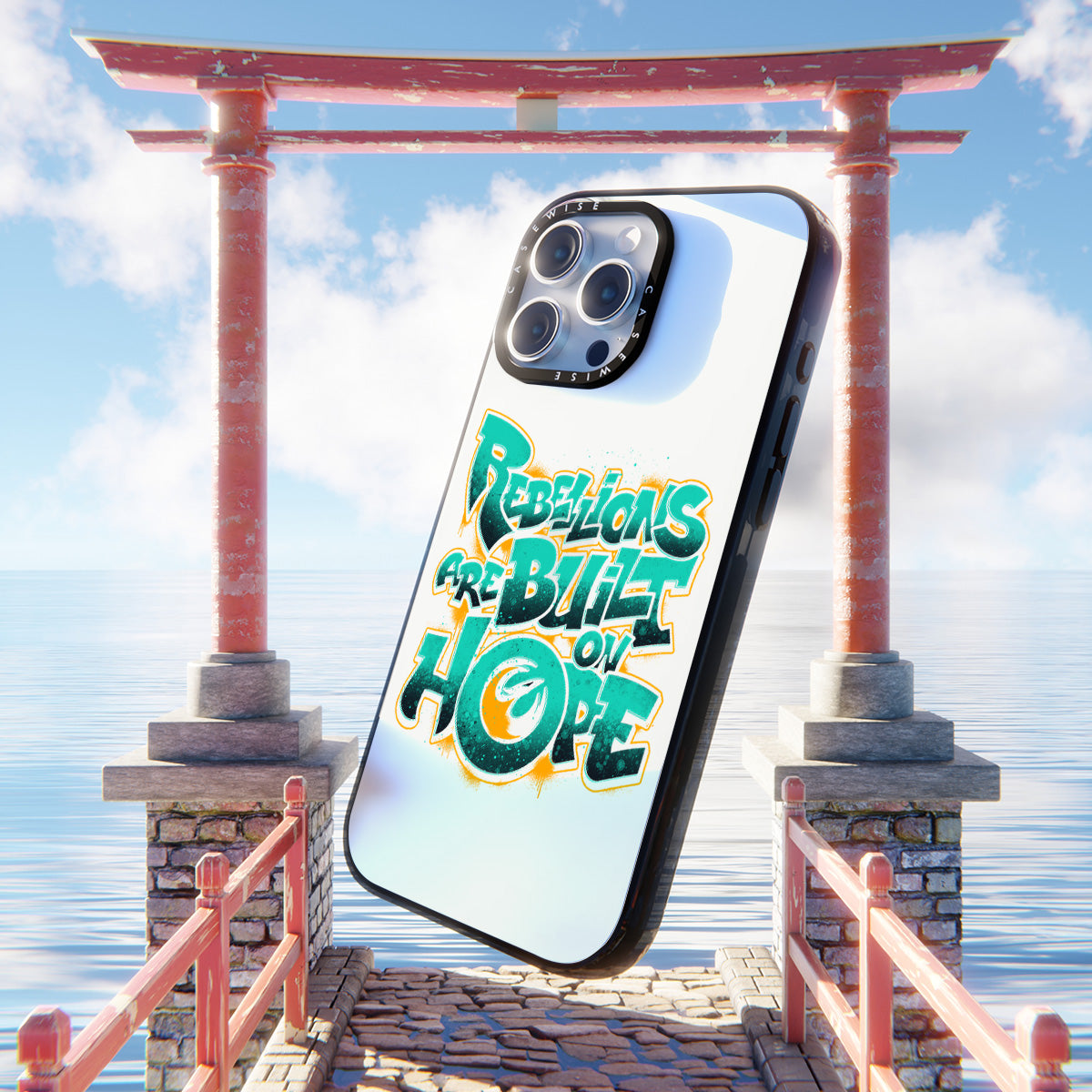 CASEWISE CASEWISE

REBELLIONS ARE BUILT ON HOPE