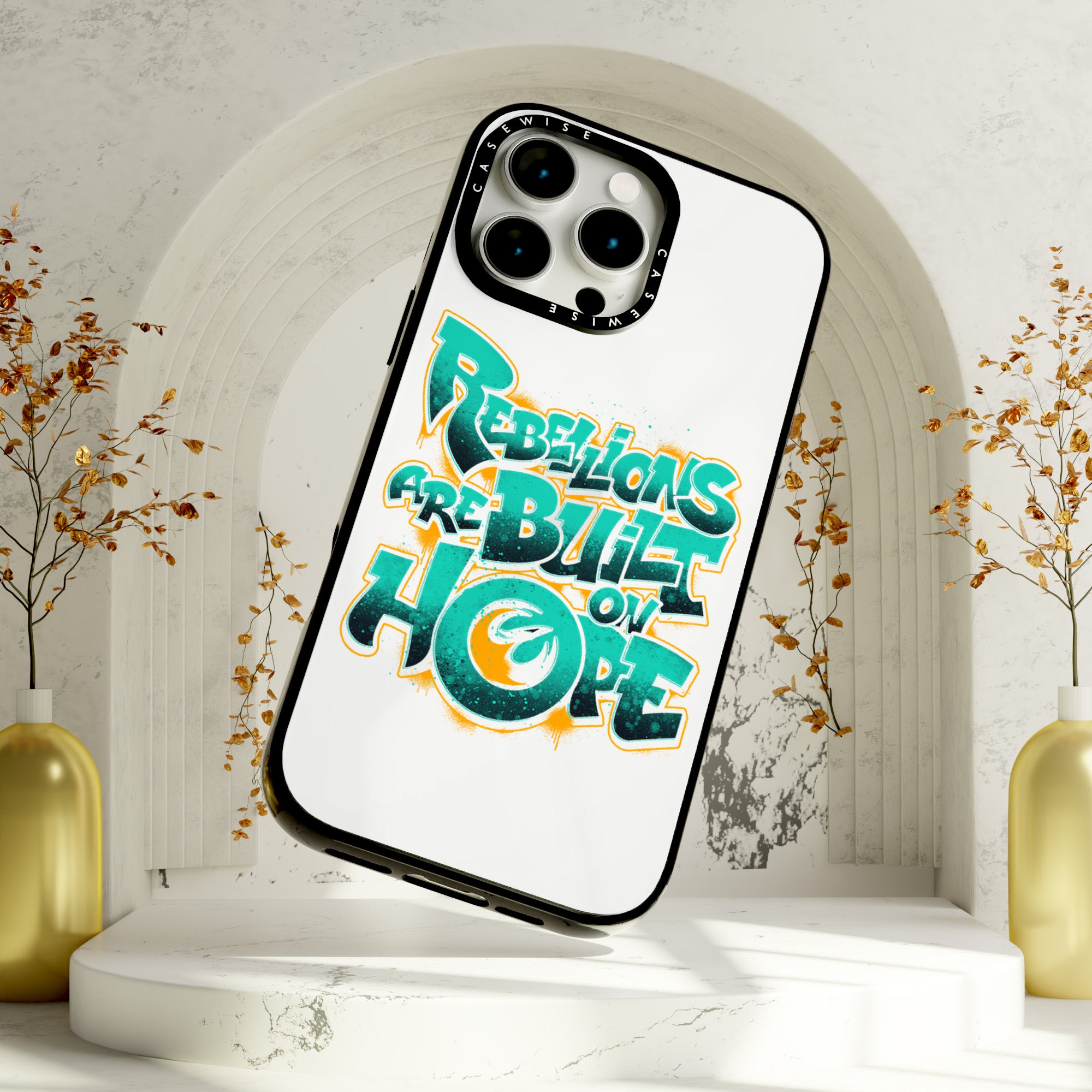 CASEWISE CASEWISE

REBELLIONS ARE BUILT ON HOPE