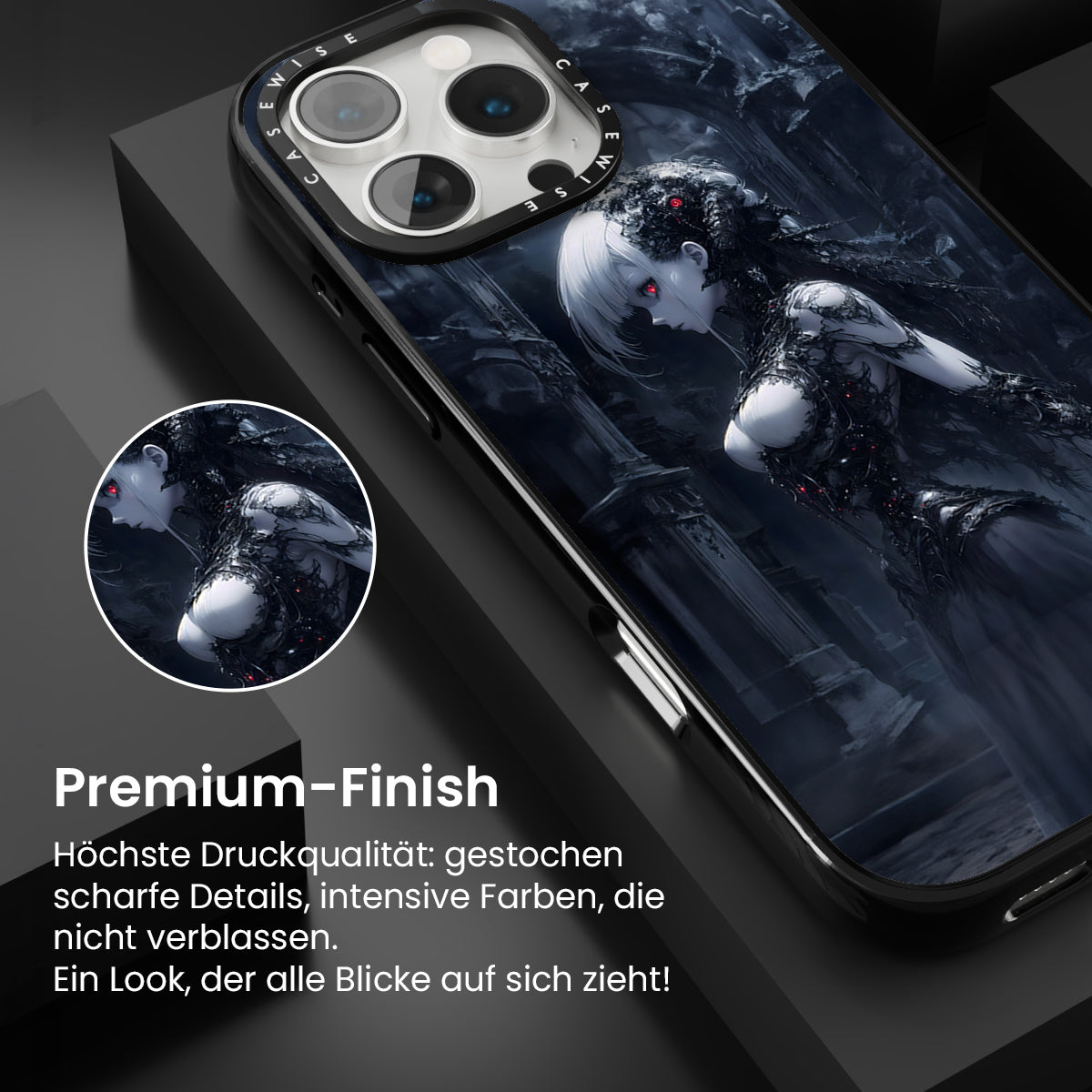 CASEWISE CASEWISE

Premium-Finish

Höchste Druckqualität: gestochen scharfe Details, intensive Farben, die nicht verblassen.
Ein Look, der alle Blicke auf sich zieht!