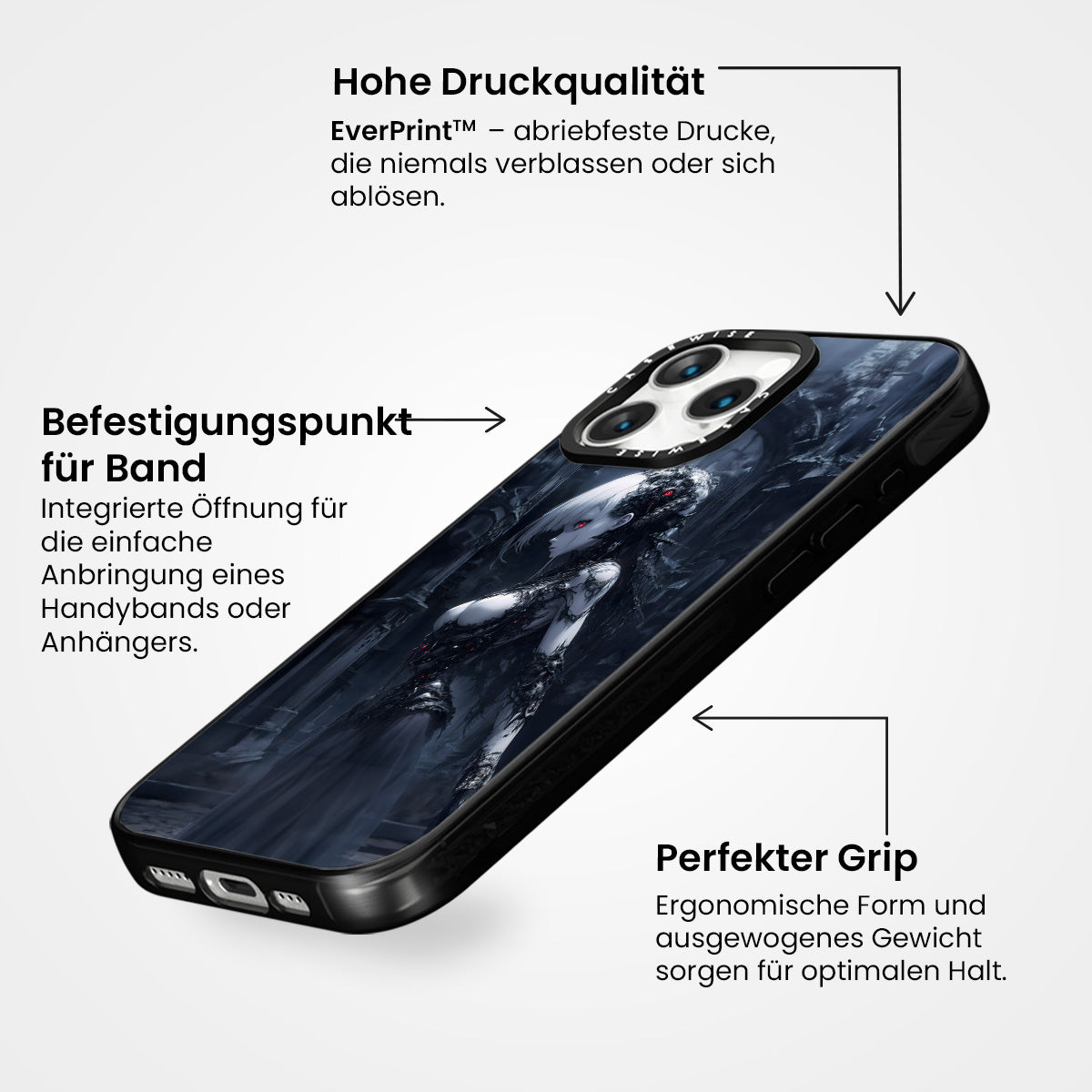 Hohe Druckqualität

EverPrint™ – abriebfeste Drucke, die niemals verblassen oder sich ablösen.

CASEWISE

CASEWISE

Befestigungspunkt für Band

Integrierte Öffnung für die einfache Anbringung eines Handybands oder Anhängers.

Perfekter Grip

Ergonomische Form und ausgewogenes Gewicht sorgen für optimalen Halt.