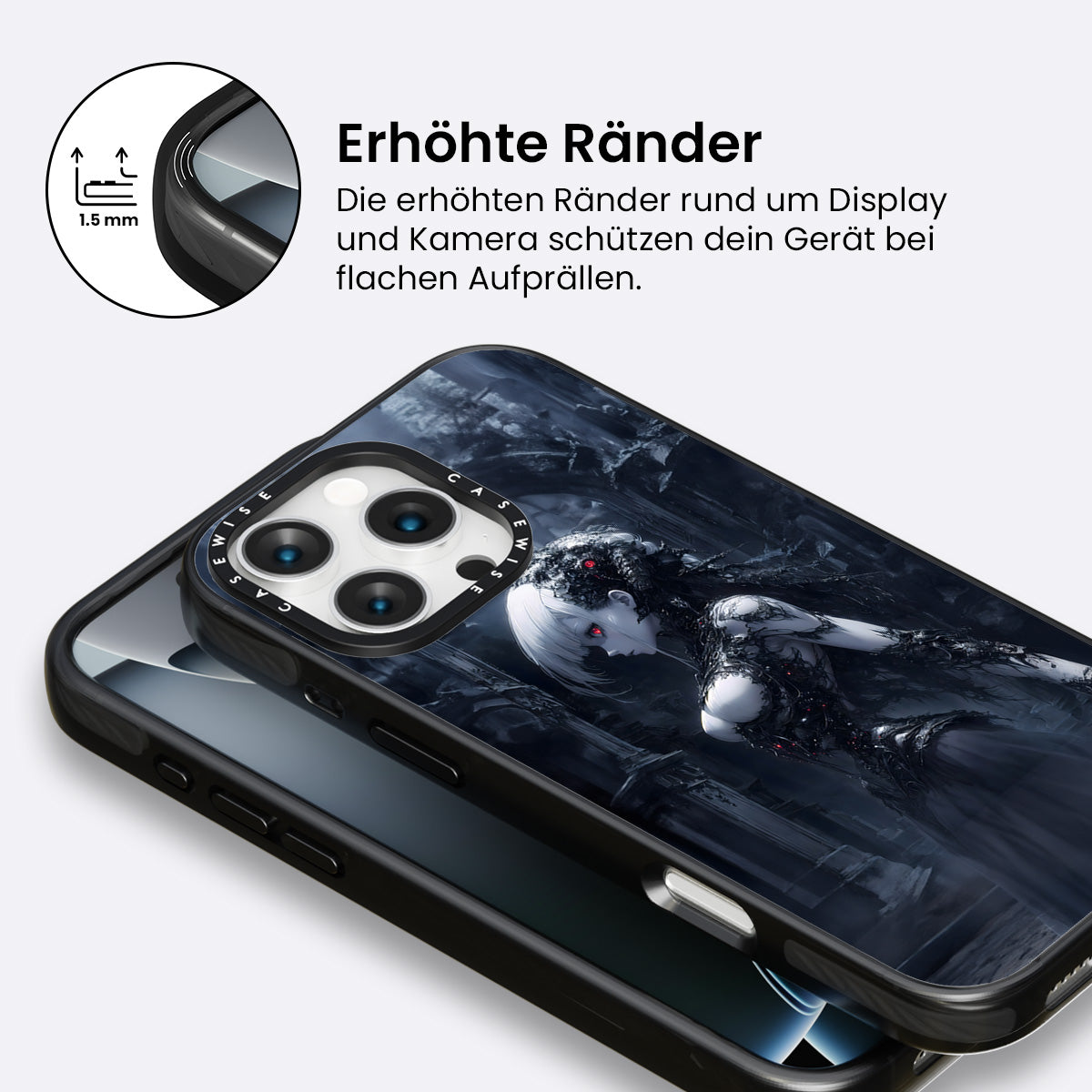 1.5 mm

Erhöhte Ränder

Die erhöhten Ränder rund um Display und Kamera schützen dein Gerät bei flachen Aufprällen.

CASEWISE CASEWISE