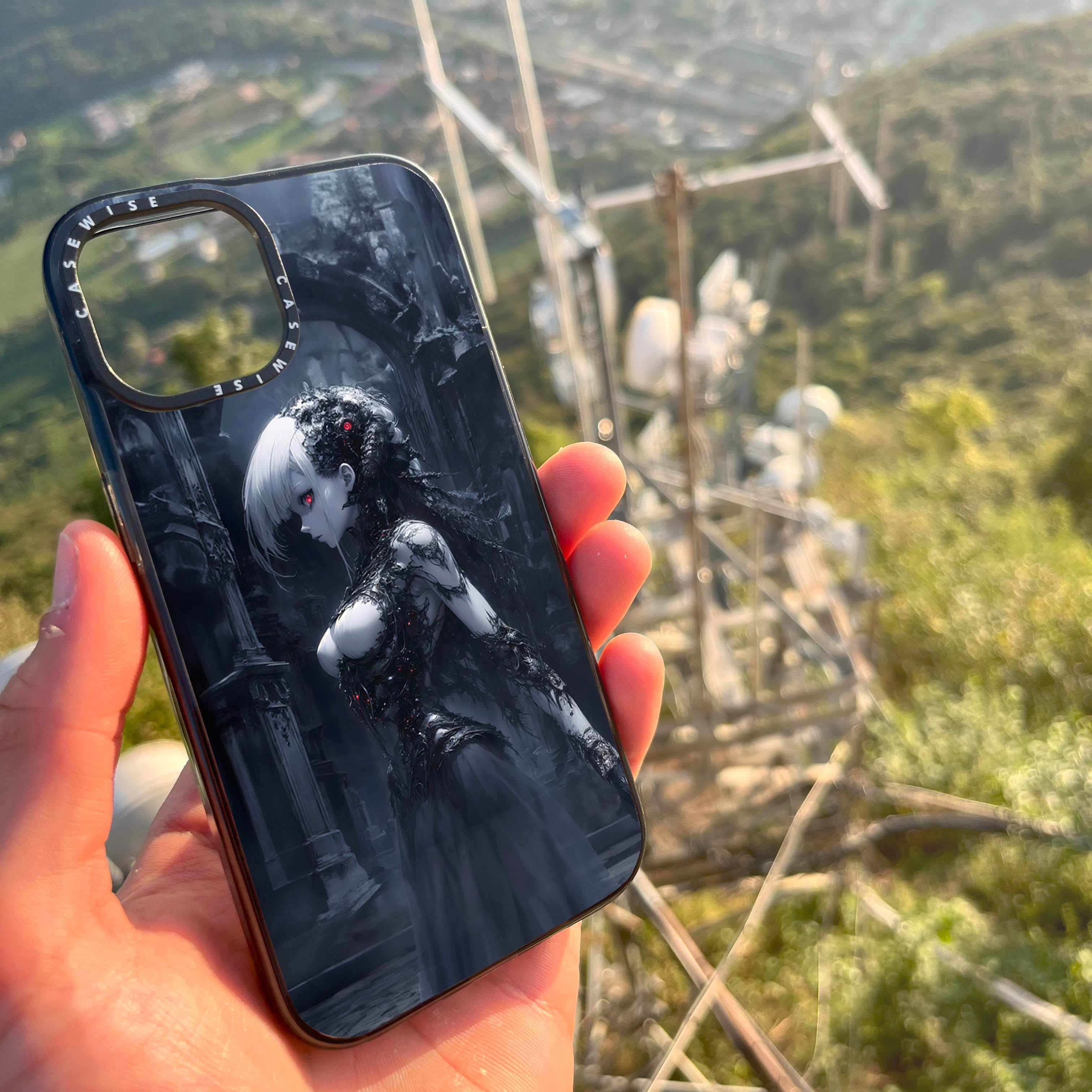 CASEWISE CASEWISE