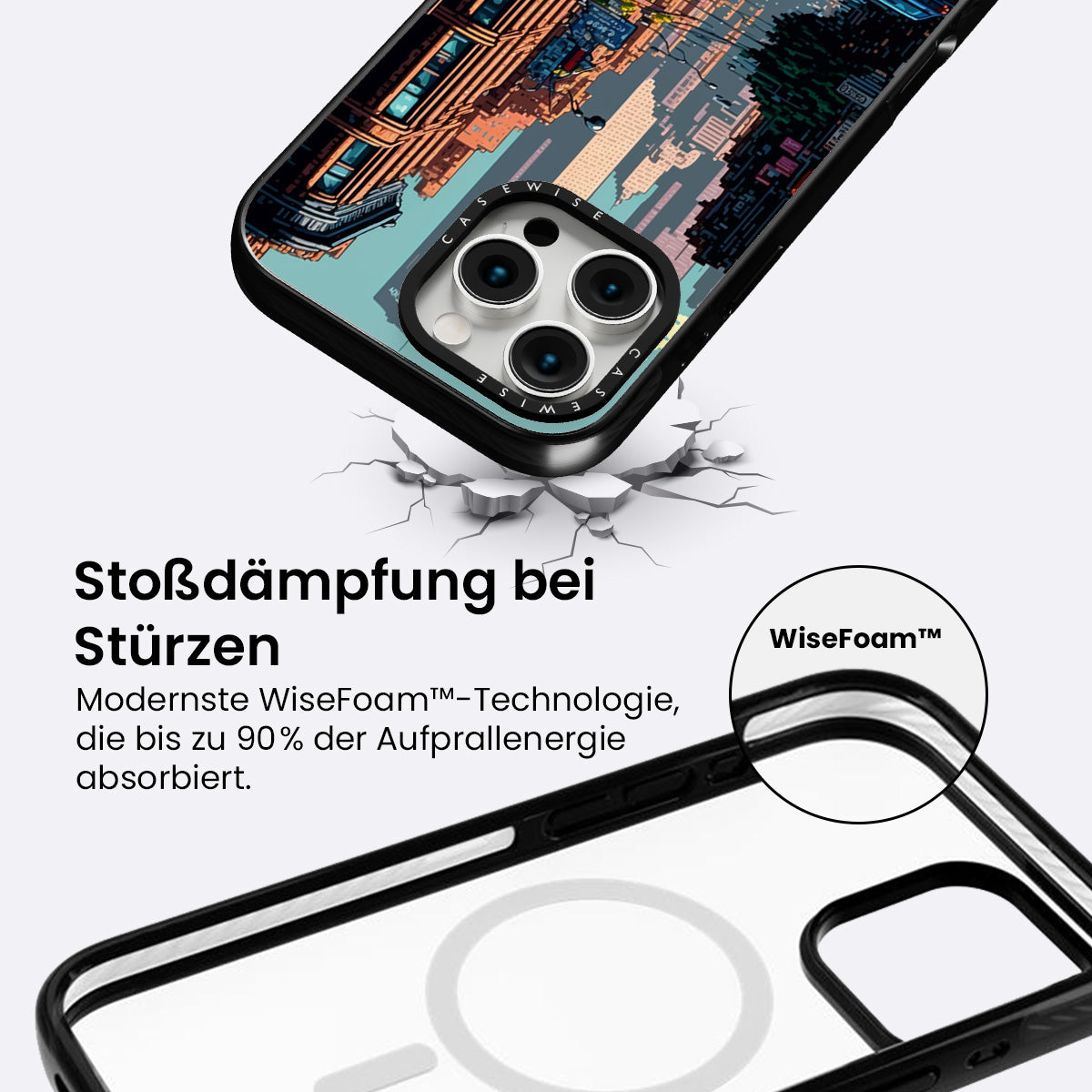 CASEWISE

CASEWISE

Stoßdämpfung bei Stürzen

Modernste WiseFoam™-Technologie, die bis zu 90% der Aufprallenergie absorbiert.

WiseFoam™