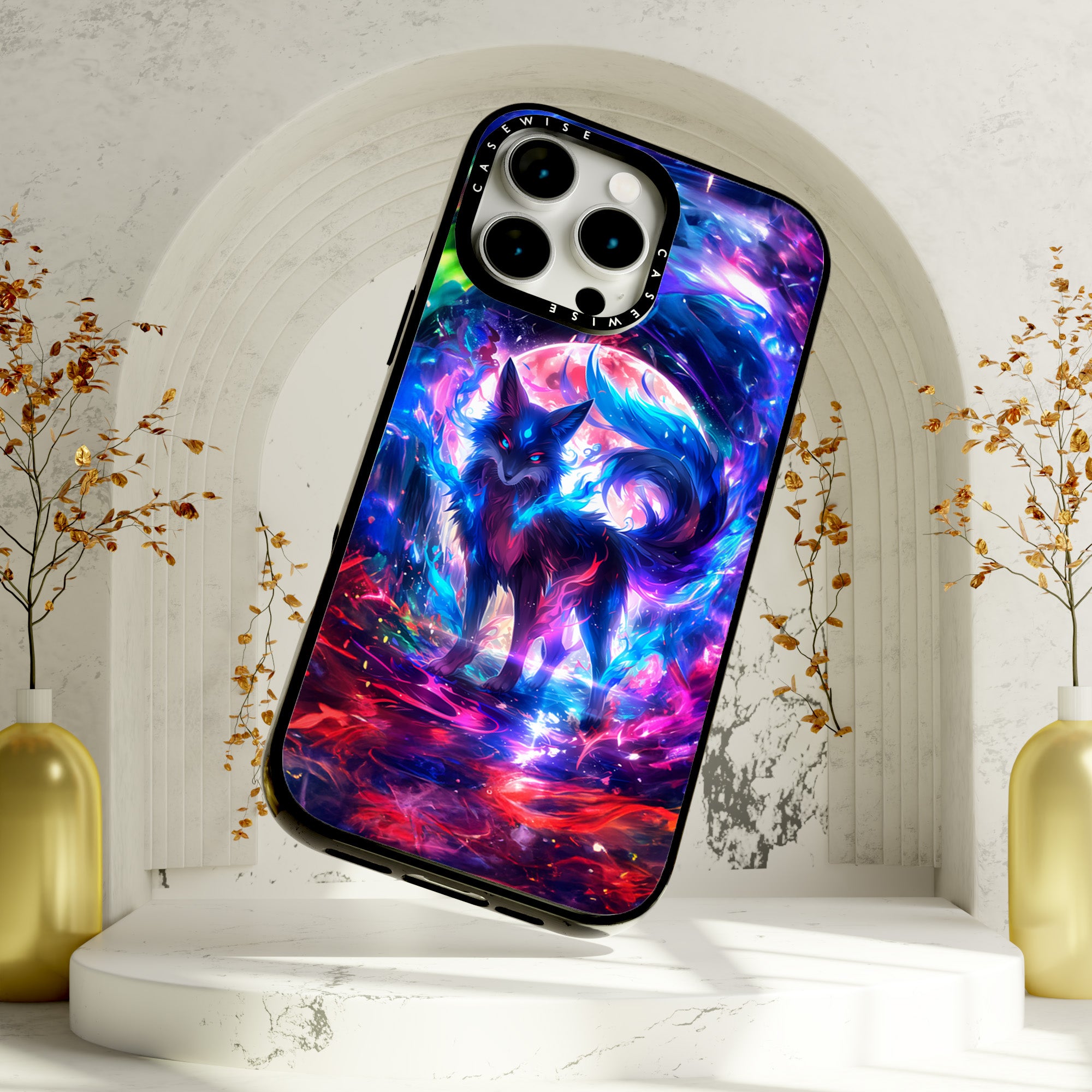 CASEWISE
CASEWISE