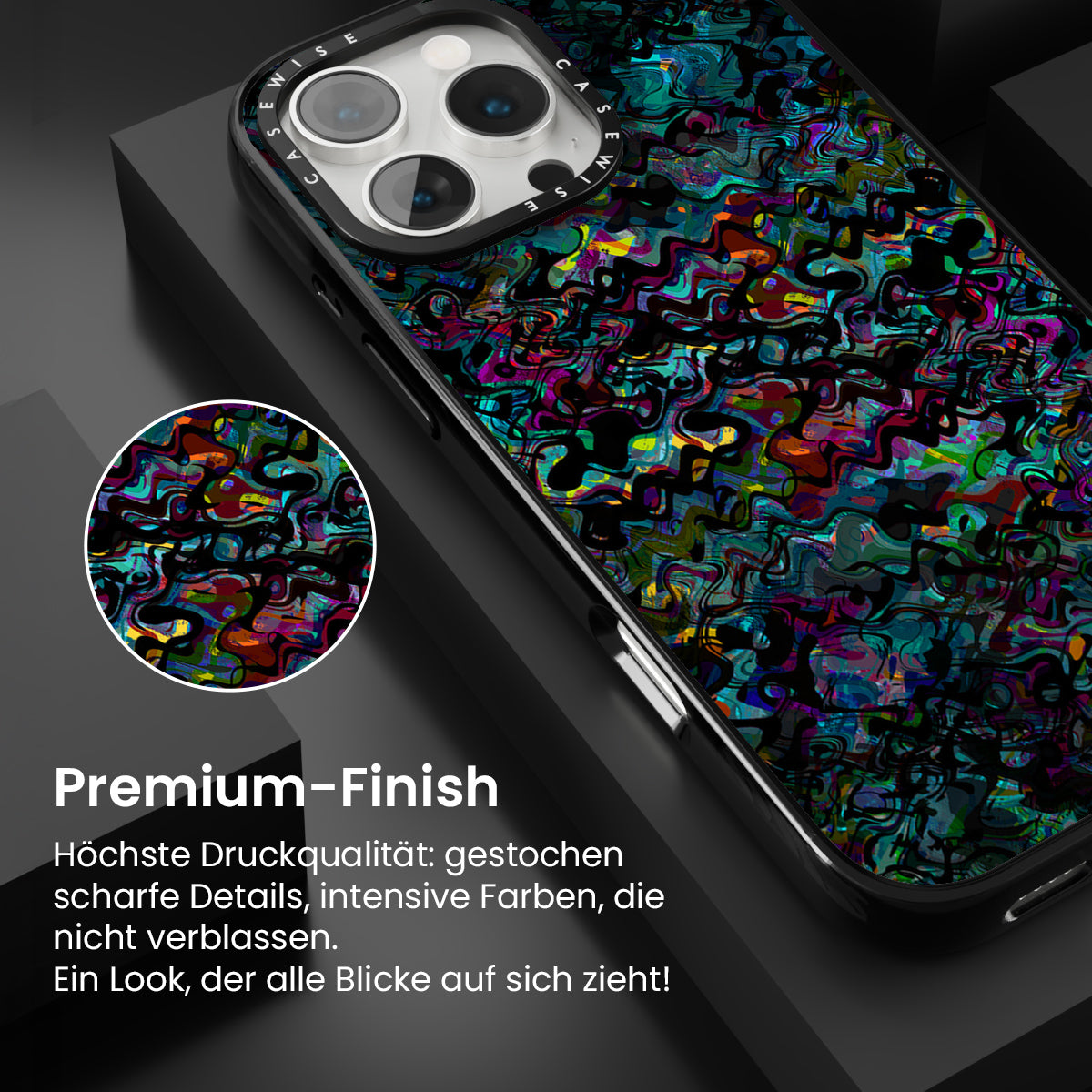 CASEWISE CASEWISE

Premium-Finish

Höchste Druckqualität: gestochen scharfe Details, intensive Farben, die nicht verblassen.
Ein Look, der alle Blicke auf sich zieht!