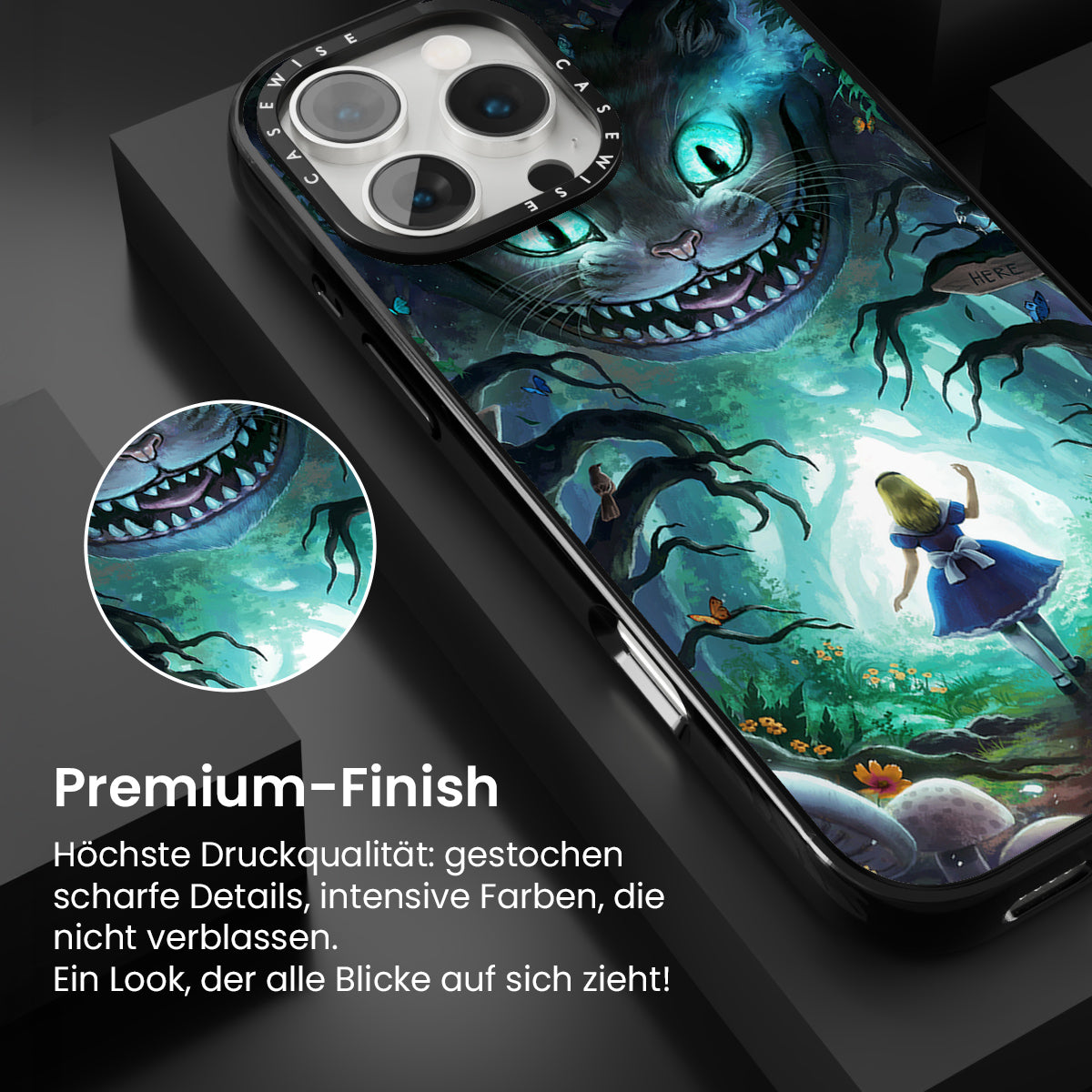 CASEWISE CASEWISE

HERE

Premium-Finish

Höchste Druckqualität: gestochen scharfe Details, intensive Farben, die nicht verblassen.
Ein Look, der alle Blicke auf sich zieht!