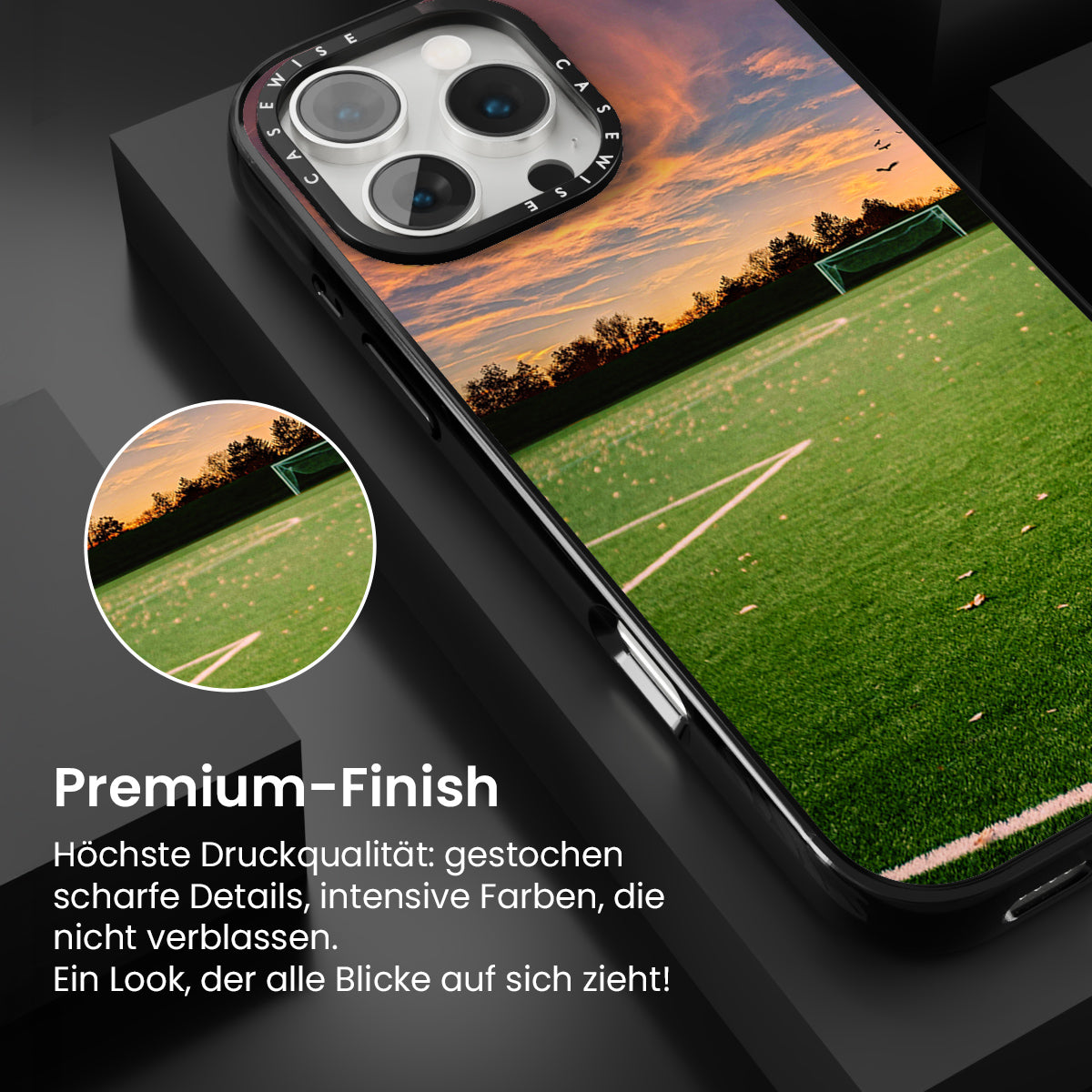 CASEWISE
CASEWISE

Premium-Finish

Höchste Druckqualität: gestochen scharfe Details, intensive Farben, die nicht verblassen.
Ein Look, der alle Blicke auf sich zieht!