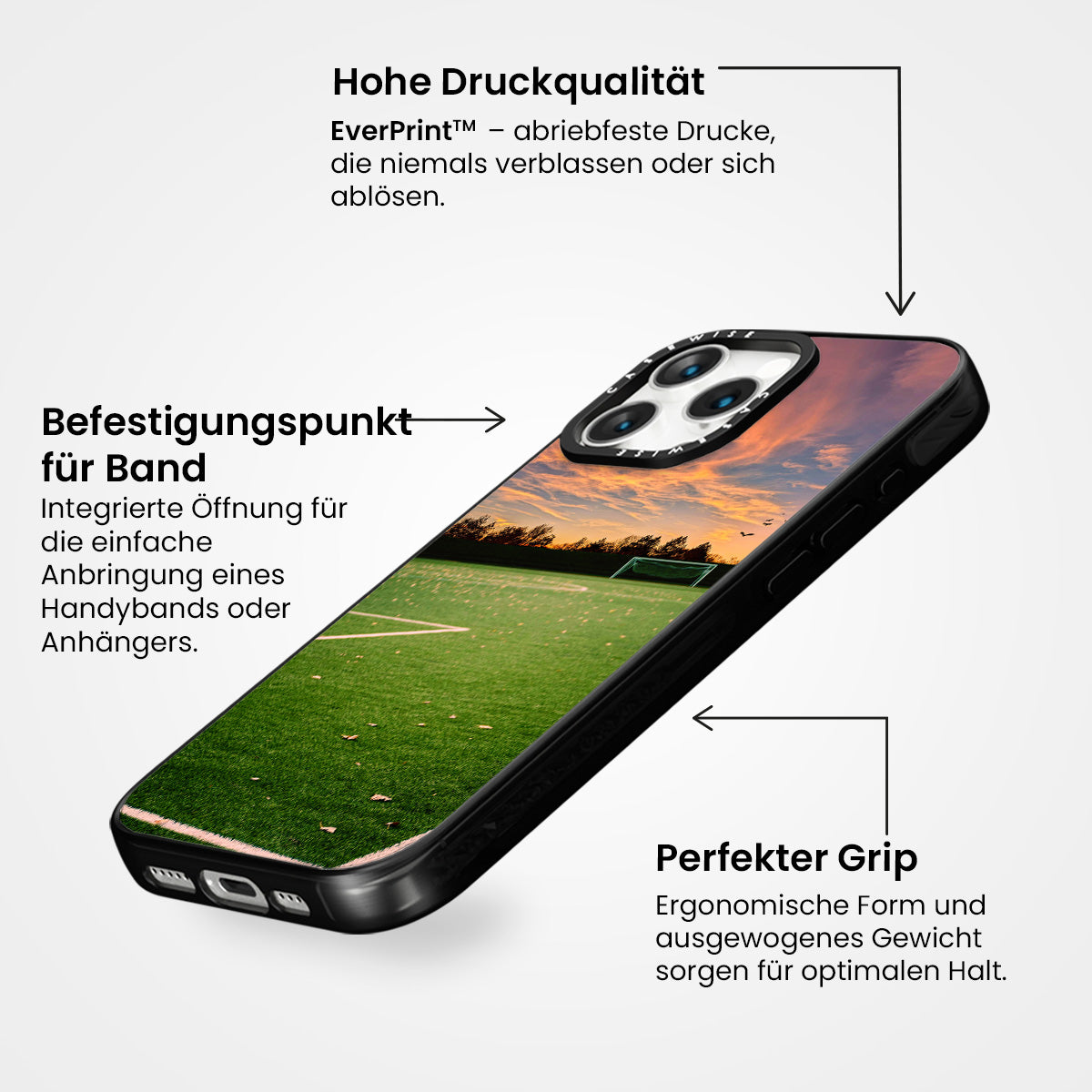 Hohe Druckqualität

EverPrint™ – abriebfeste Drucke, die niemals verblassen oder sich ablösen.

Befestigungspunkt für Band

Integrierte Öffnung für die einfache Anbringung eines Handybands oder Anhängers.

CASEWISE

CASEWISE

Perfekter Grip

Ergonomische Form und ausgewogenes Gewicht sorgen für optimalen Halt.