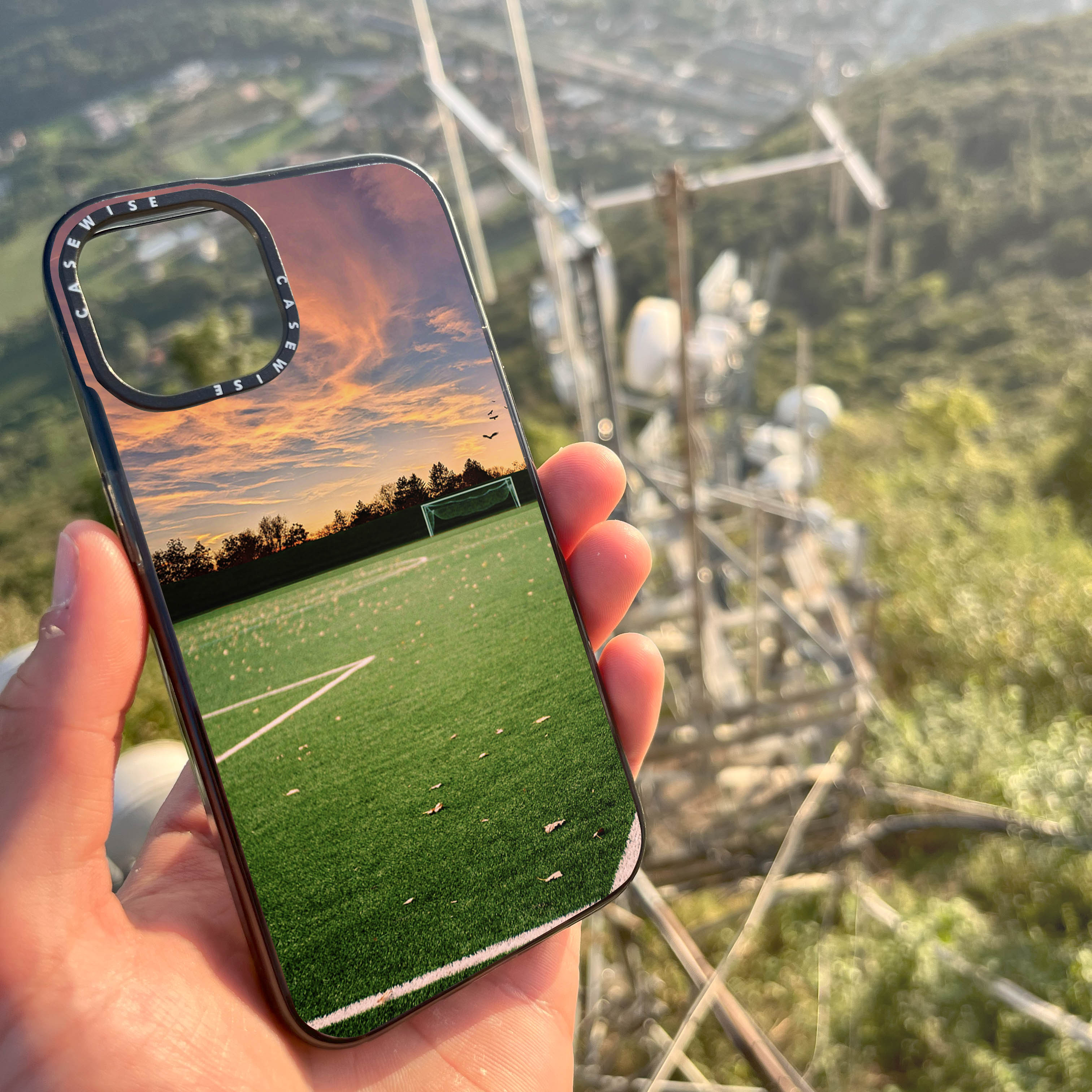 CASEWISE CASEWISE