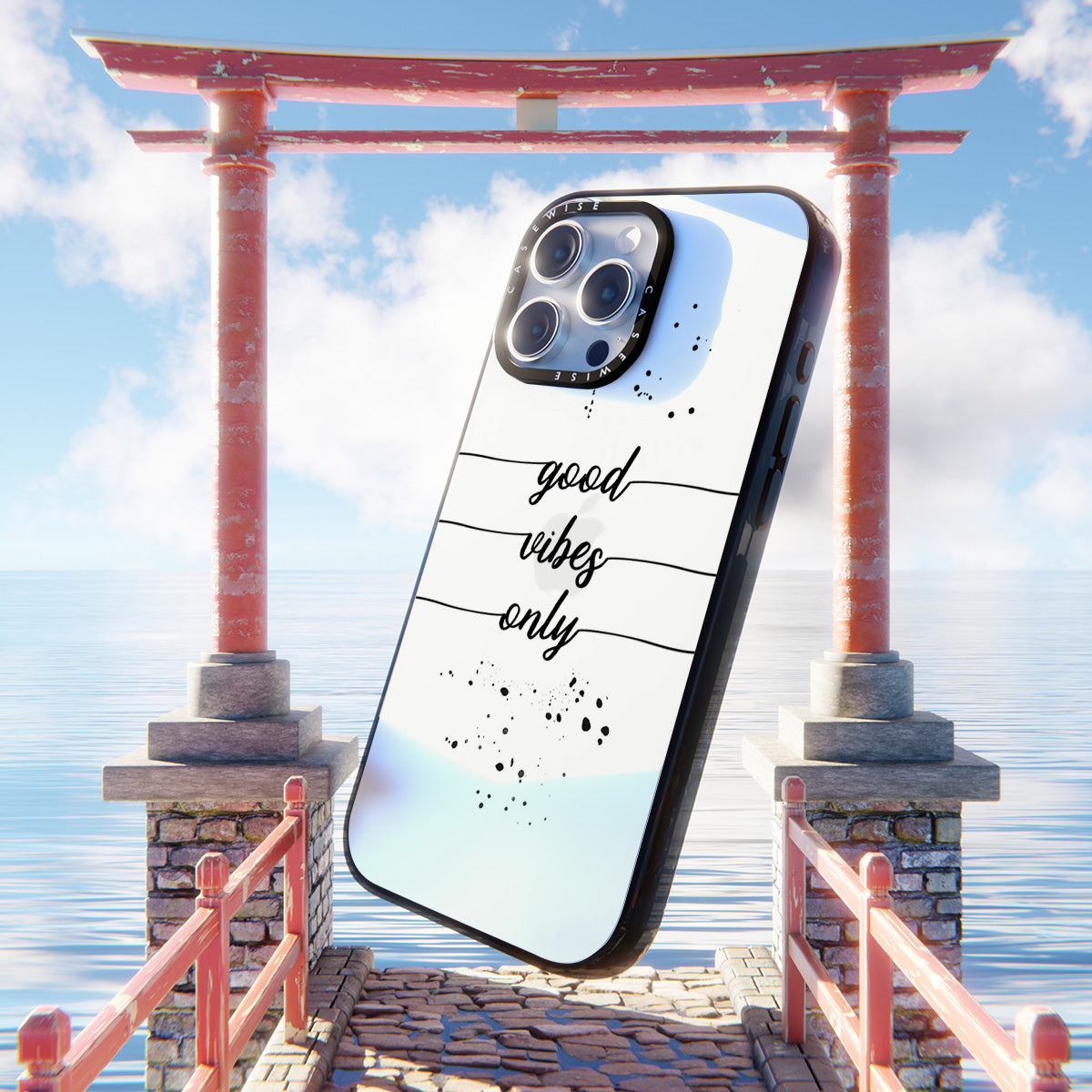 CASEWISE CASEWISE

good
vibes
only