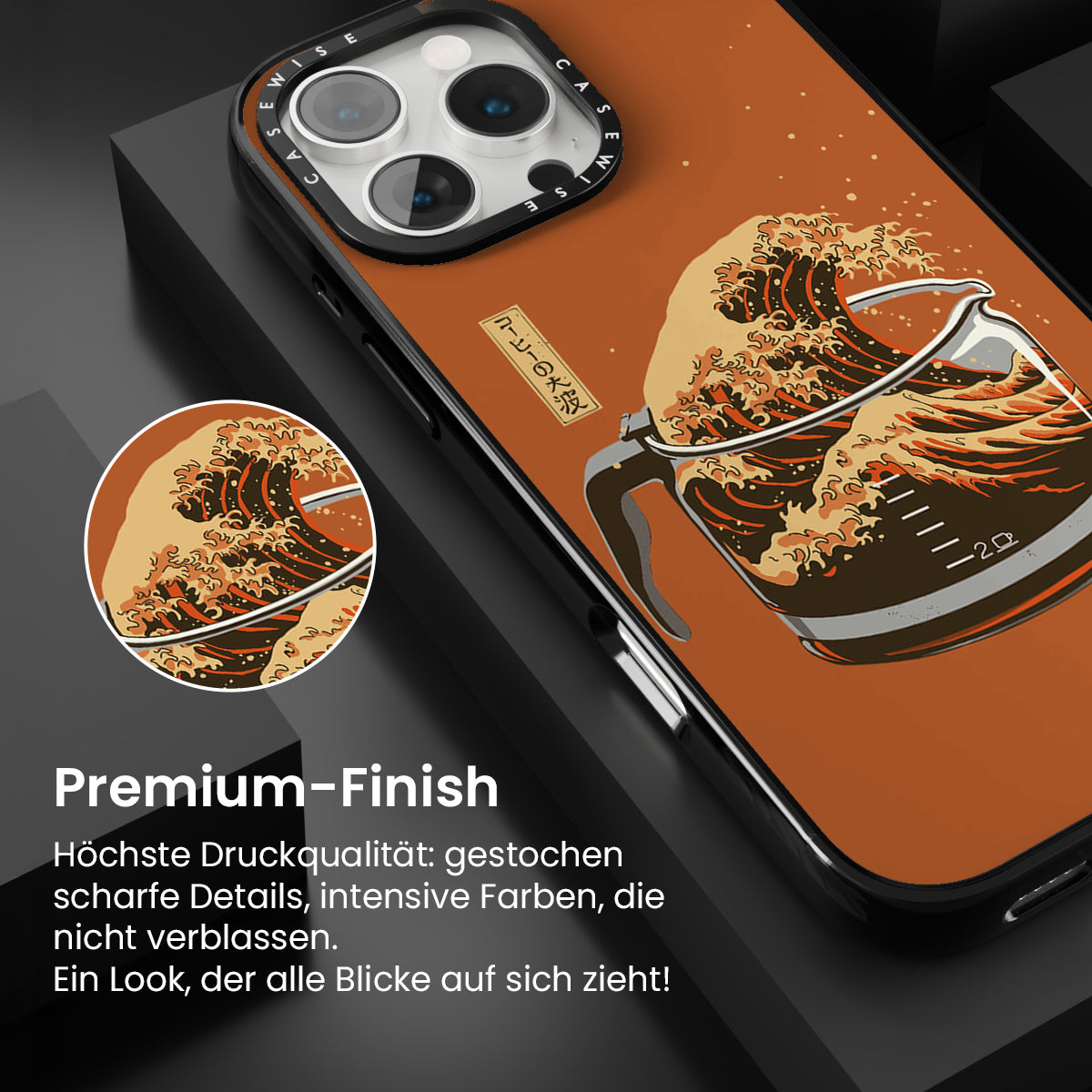 CASEWISE CASEWISE

コーヒーの大波

2

Premium-Finish

Höchste Druckqualität: gestochen scharfe Details, intensive Farben, die nicht verblassen.
Ein Look, der alle Blicke auf sich zieht!