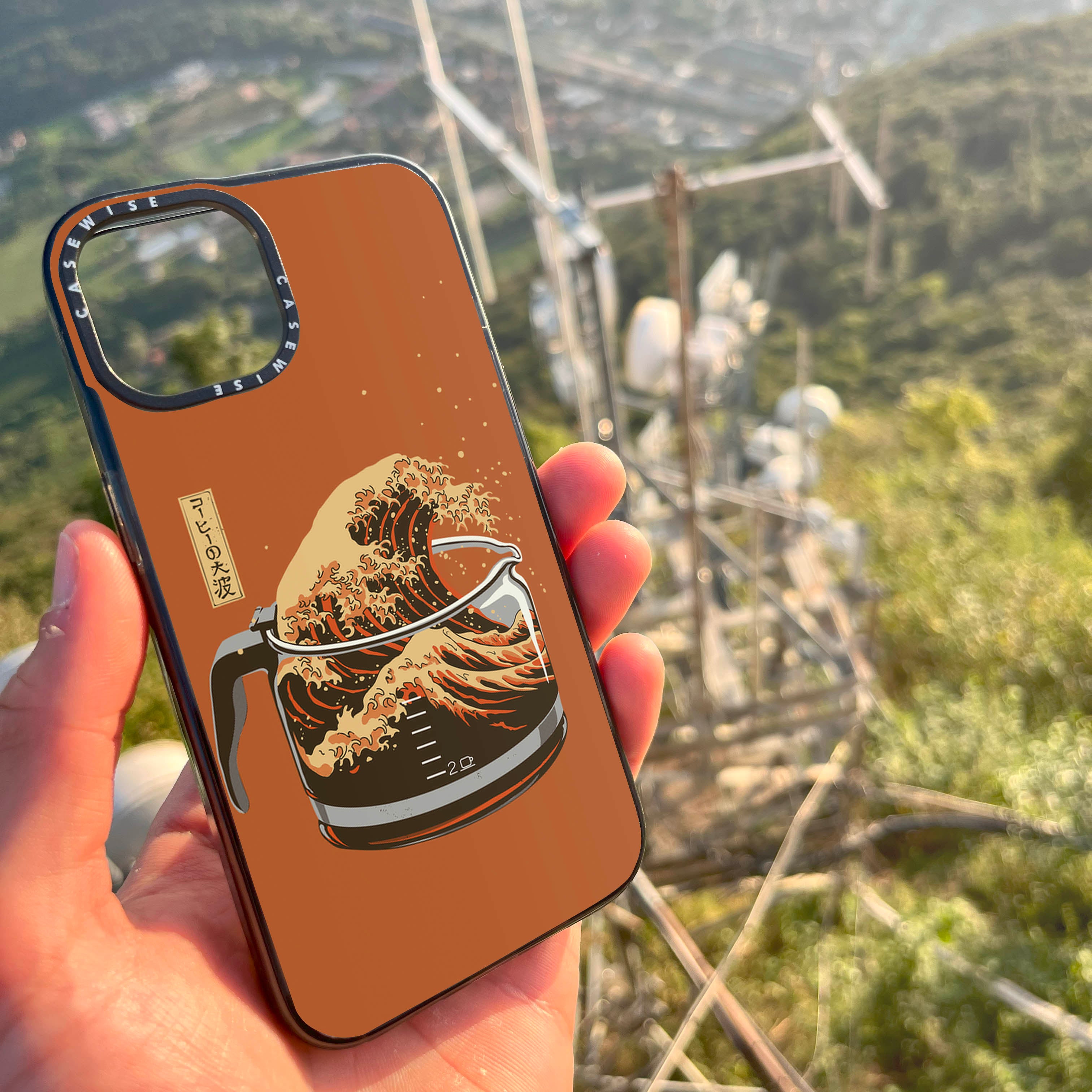 CASEWISE
CASEWISE

コーヒーの大波

2