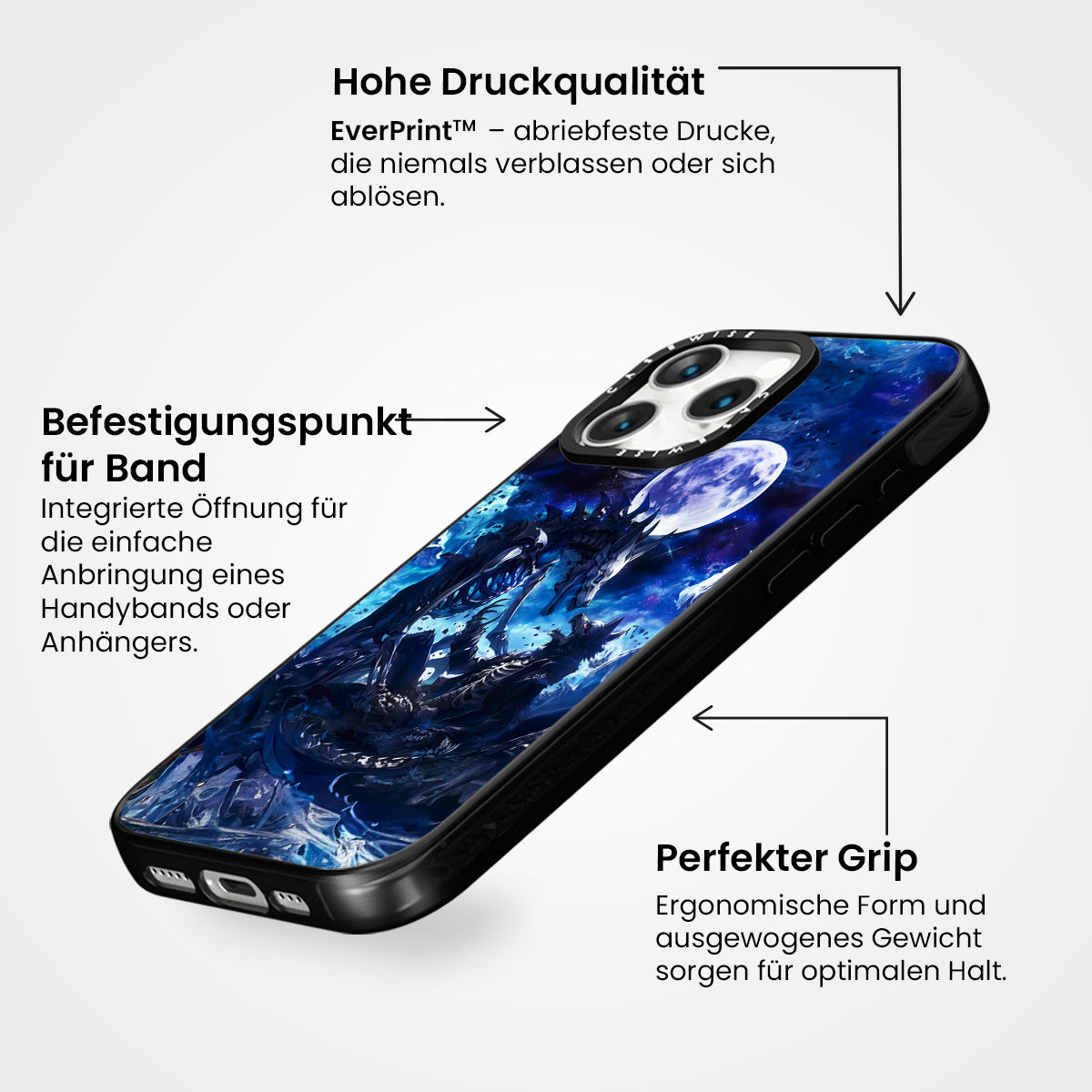 Hohe Druckqualität

EverPrint™ – abriebfeste Drucke, die niemals verblassen oder sich ablösen.

Befestigungspunkt für Band

Integrierte Öffnung für die einfache Anbringung eines Handybands oder Anhängers.

CASEWISE

CASEWISE

Perfekter Grip

Ergonomische Form und ausgewogenes Gewicht sorgen für optimalen Halt.