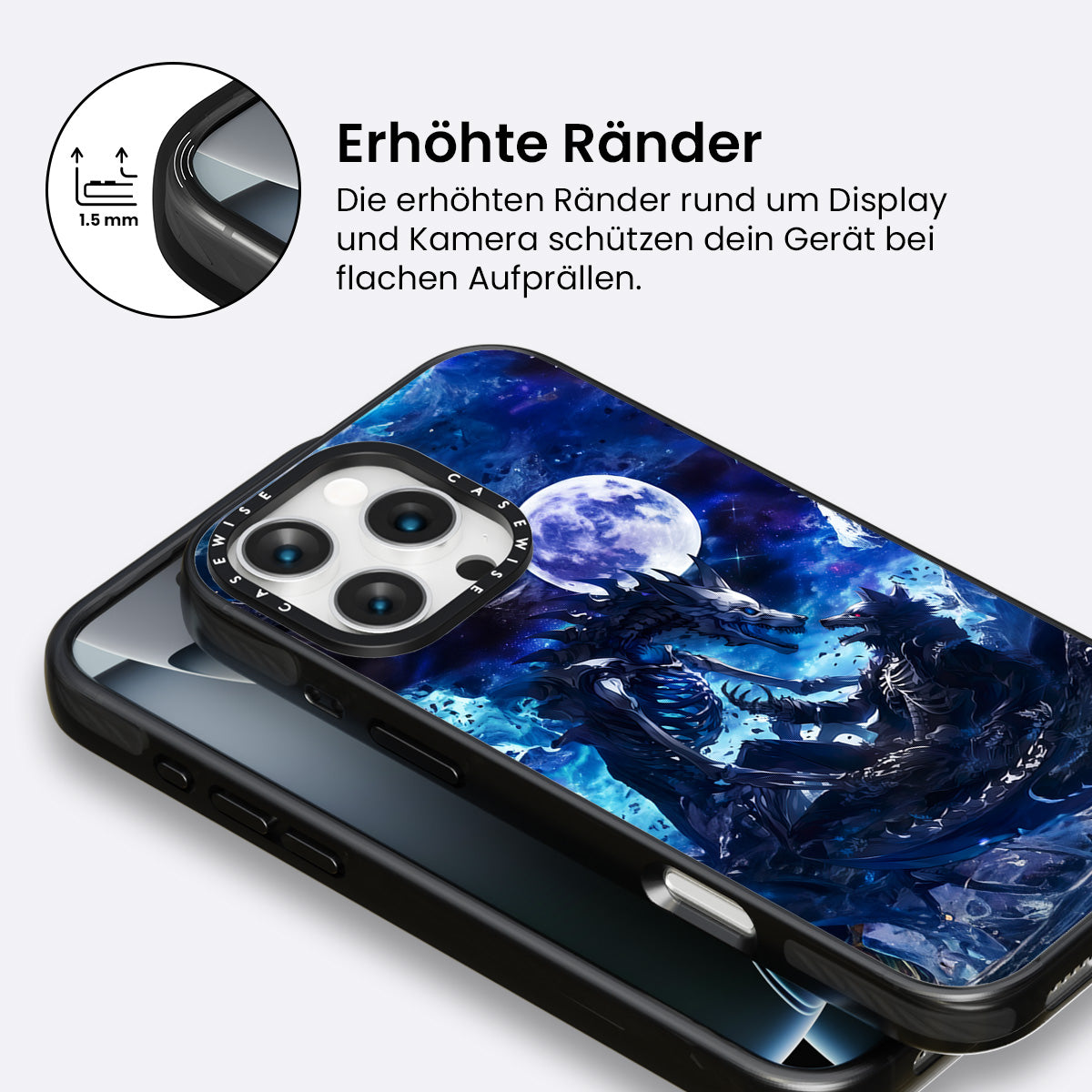 1.5 mm

Erhöhte Ränder

Die erhöhten Ränder rund um Display und Kamera schützen dein Gerät bei flachen Aufprällen.

CASEWISE CASEWISE