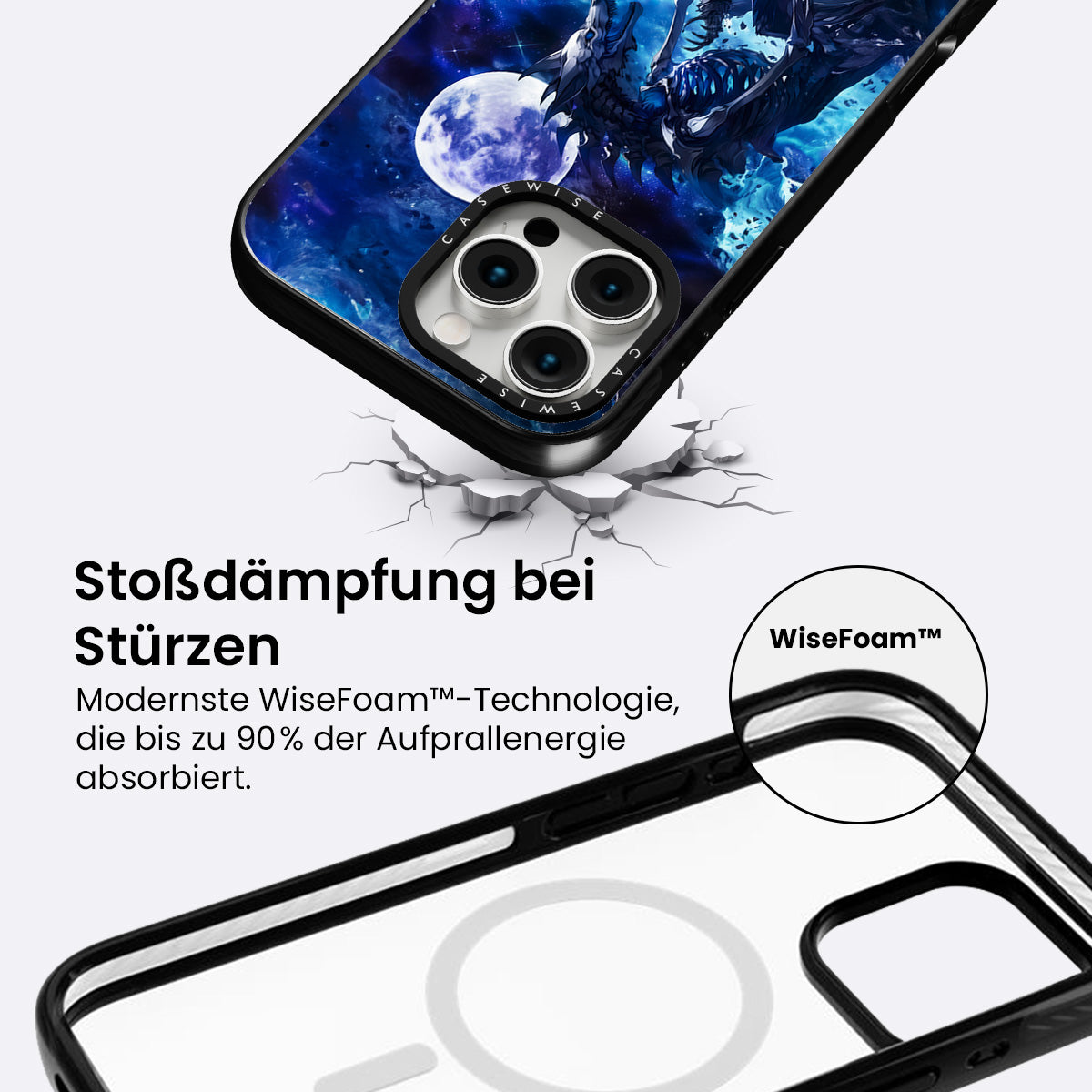 CASEWISE
CASEWISE

Stoßdämpfung bei Stürzen

Modernste WiseFoam™-Technologie, die bis zu 90% der Aufprallenergie absorbiert.

WiseFoam™