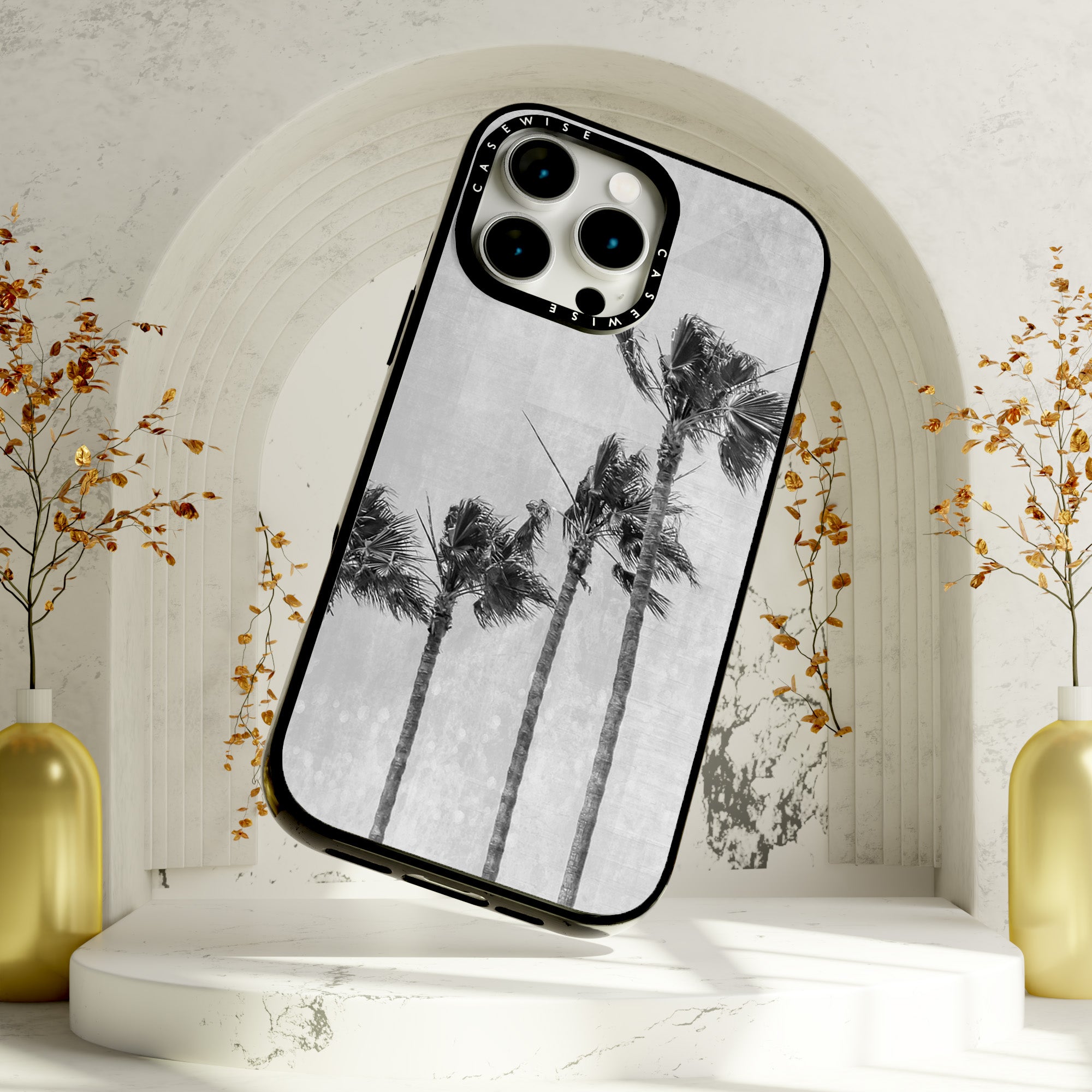 CASEWISE

CASEWISE