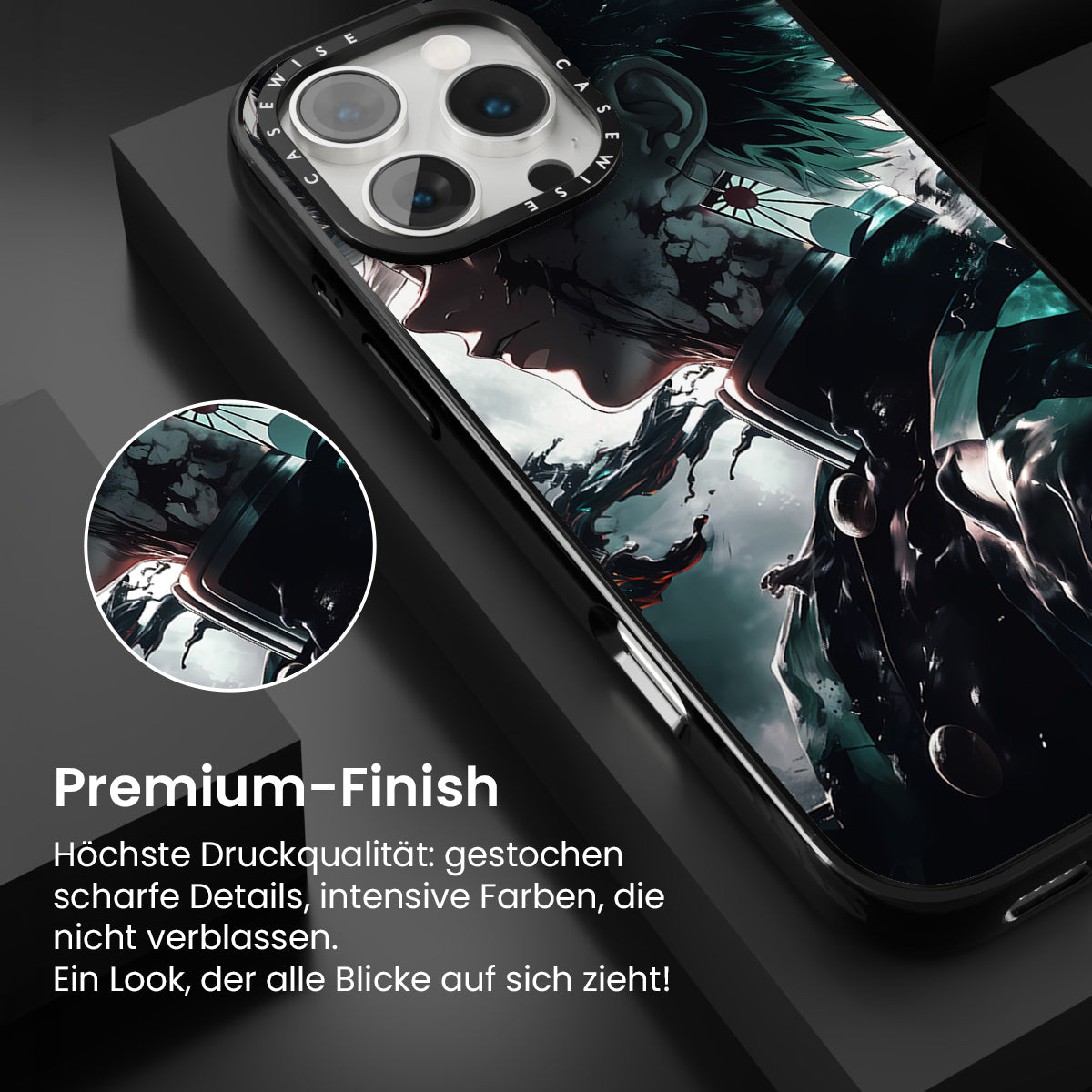 CASEWISE CASEWISE

Premium-Finish

Höchste Druckqualität: gestochen scharfe Details, intensive Farben, die nicht verblassen.
Ein Look, der alle Blicke auf sich zieht!