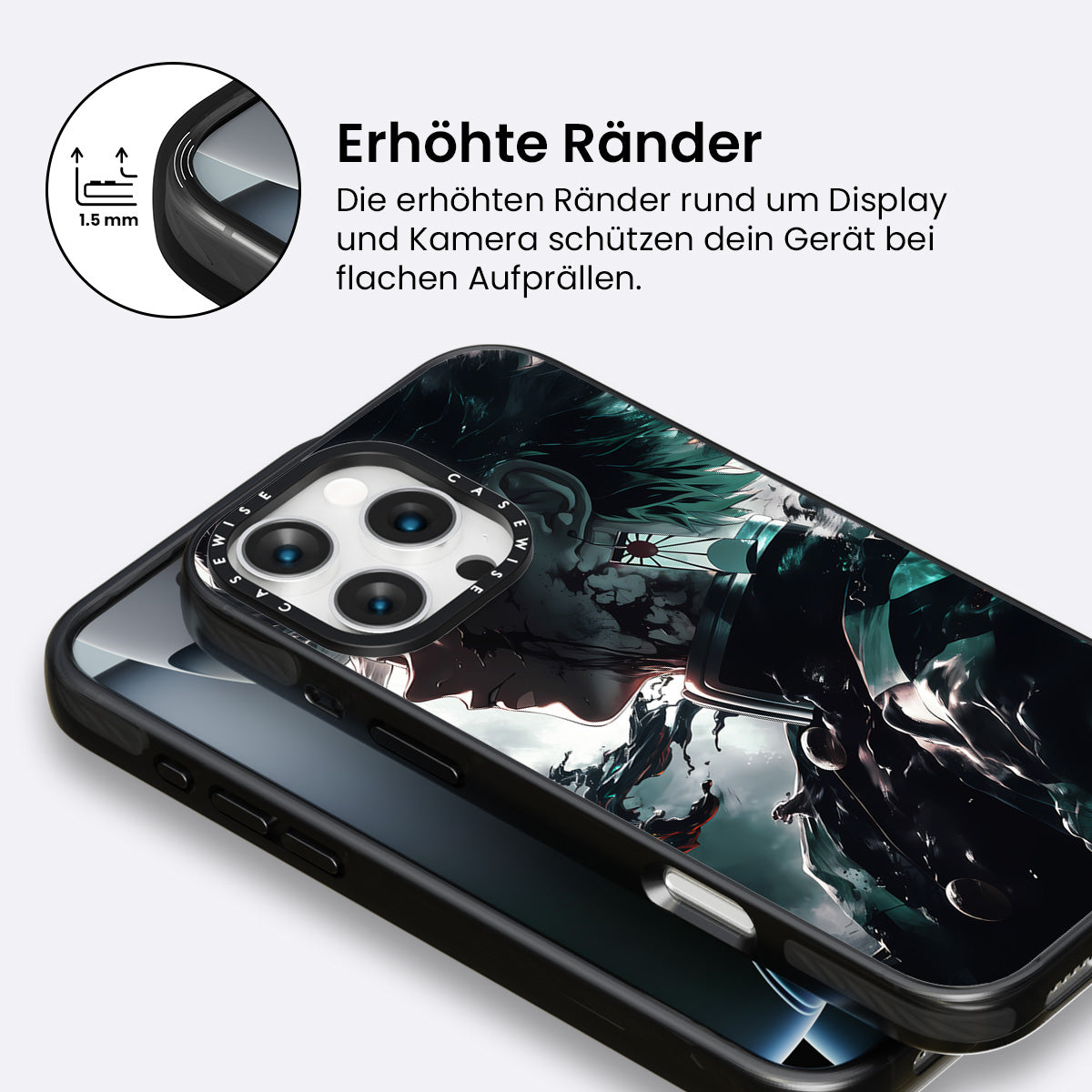 1.5 mm

Erhöhte Ränder

Die erhöhten Ränder rund um Display und Kamera schützen dein Gerät bei flachen Aufprällen.

CASEWISE CASEWISE