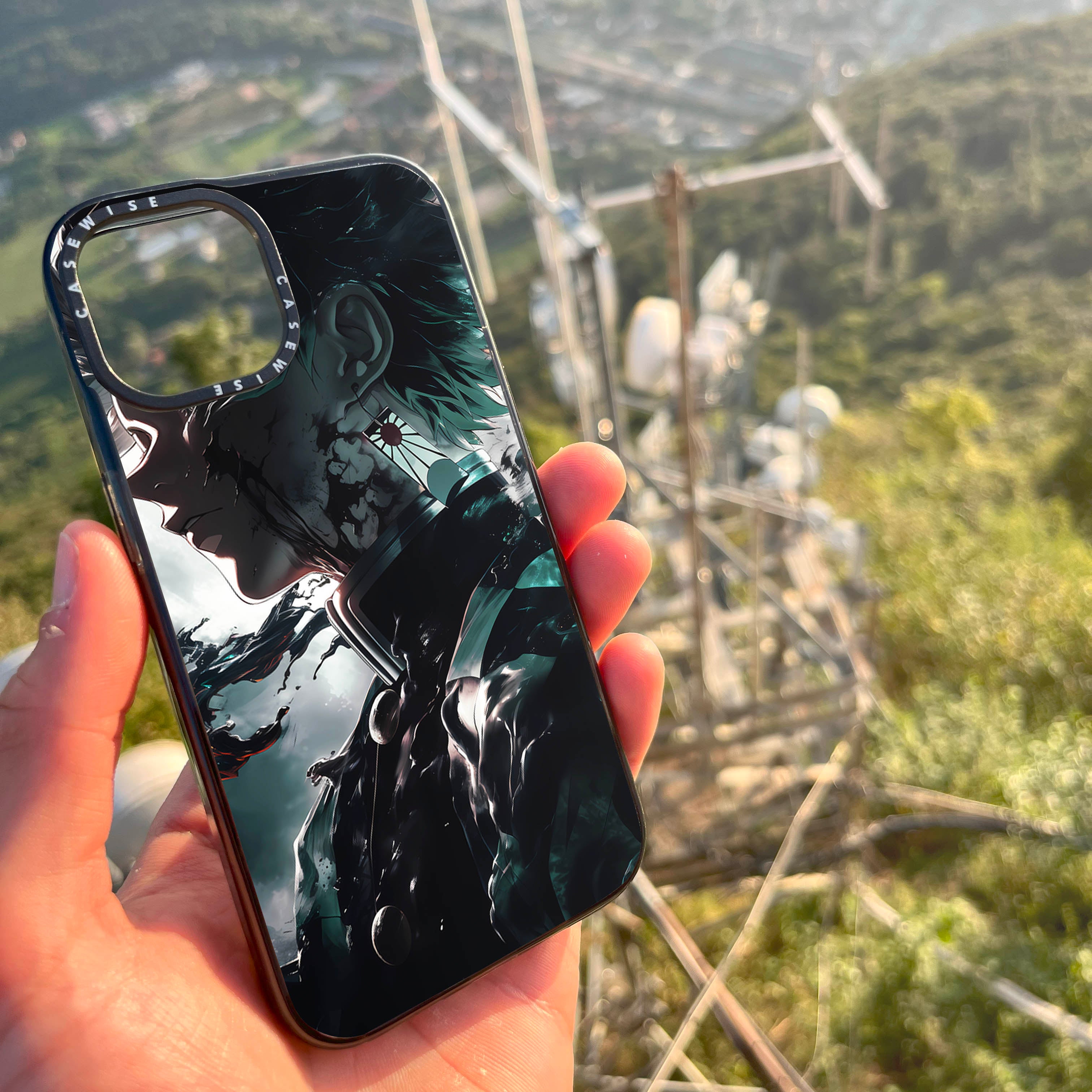 CASEWISE CASEWISE