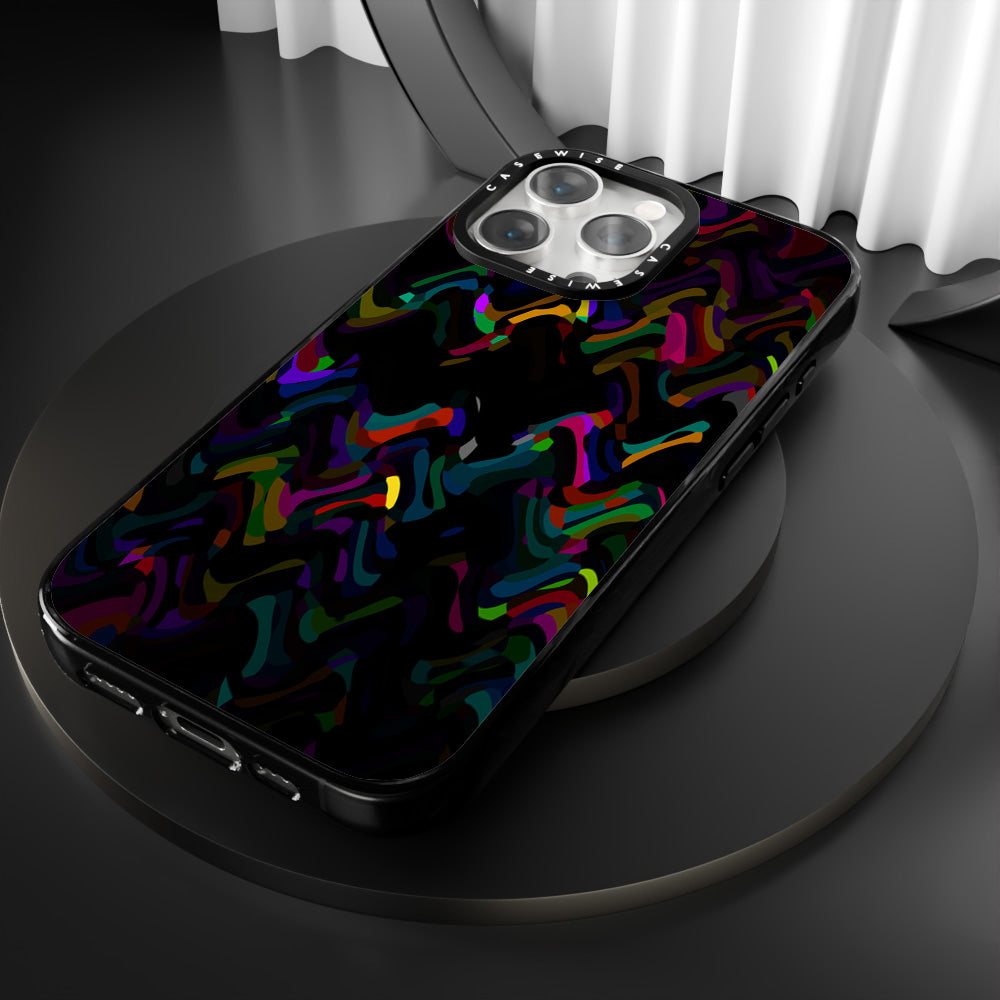 CASEWISE
CASEWISE