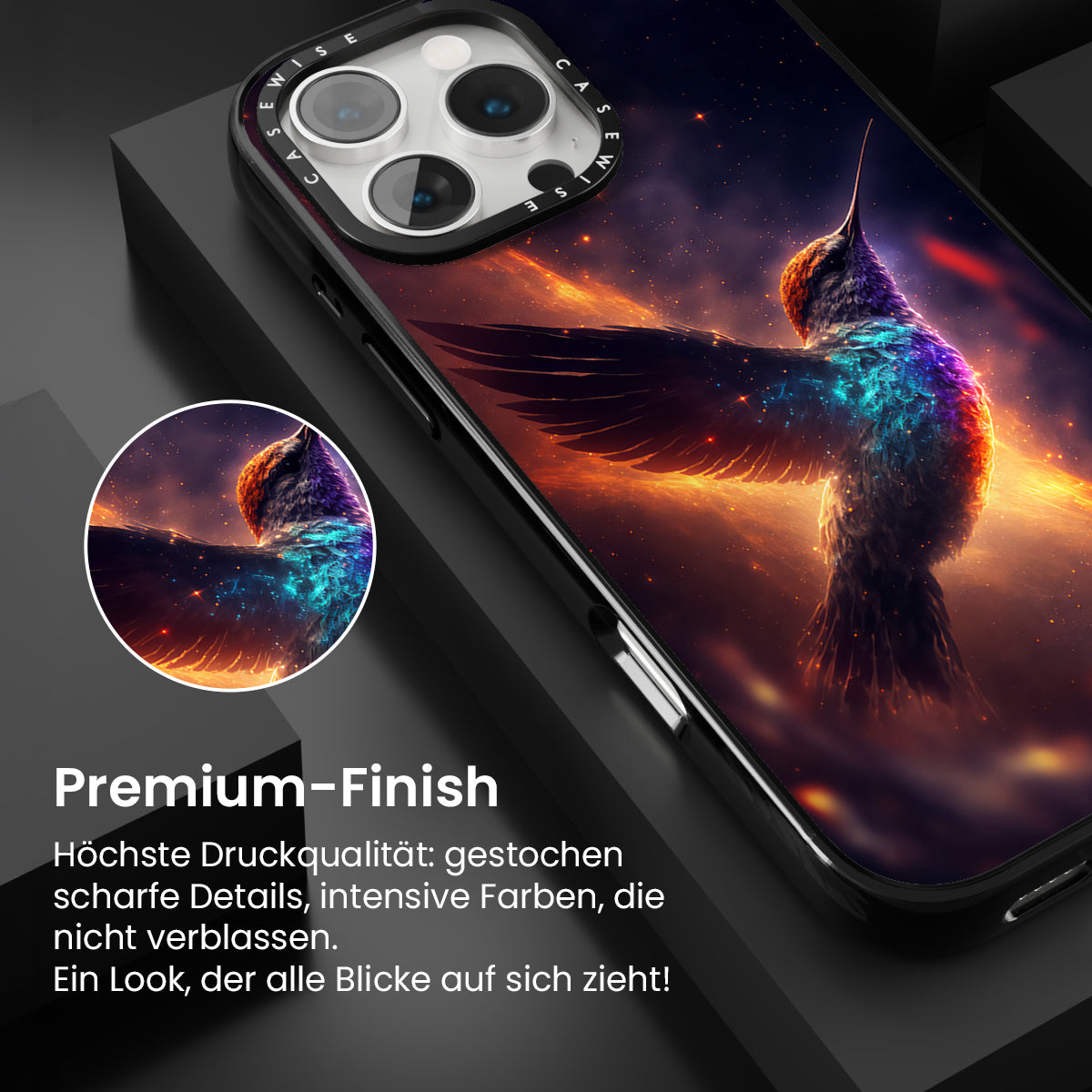 CASEWISE CASEWISE

Premium-Finish

Höchste Druckqualität: gestochen scharfe Details, intensive Farben, die nicht verblassen.
Ein Look, der alle Blicke auf sich zieht!