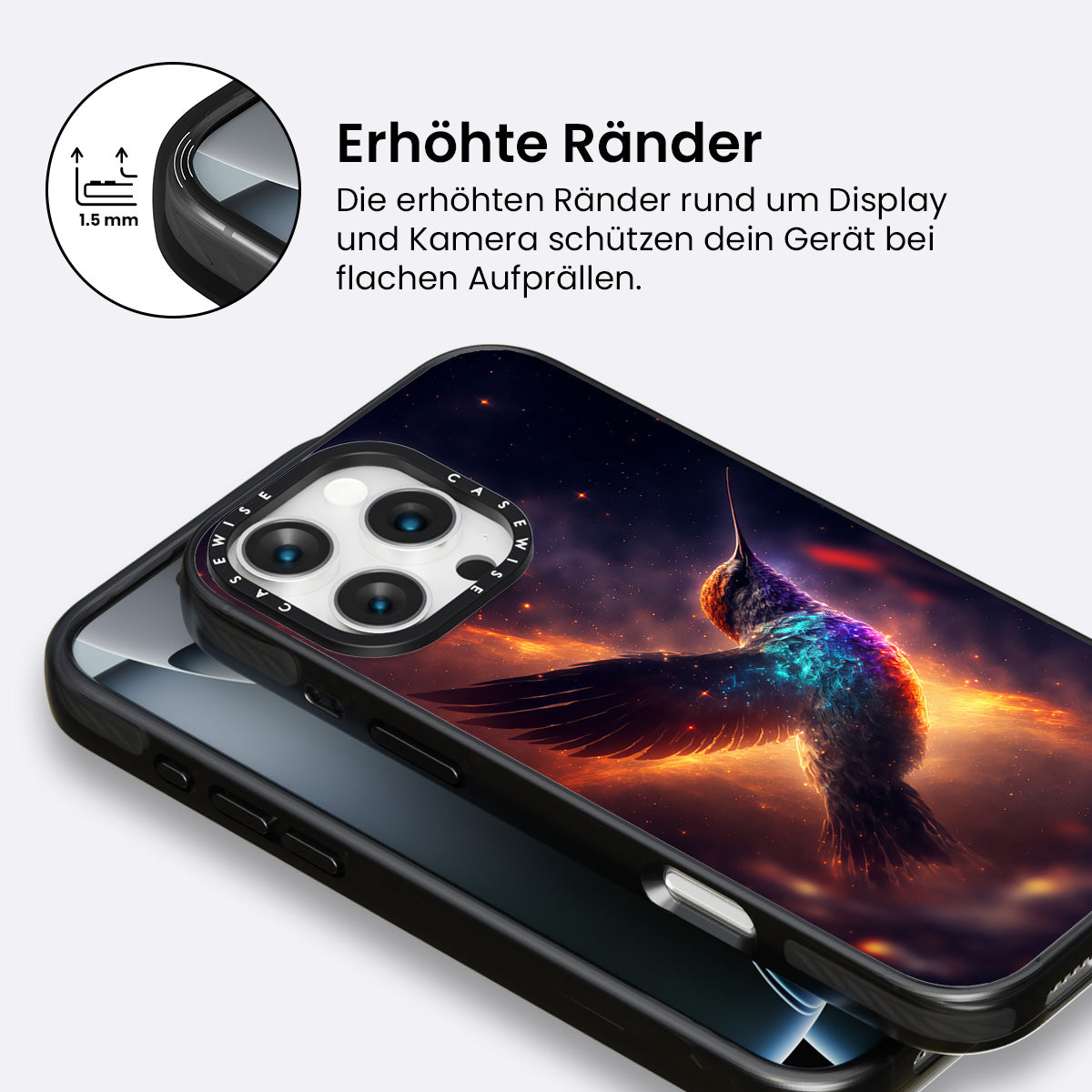 1.5 mm

Erhöhte Ränder

Die erhöhten Ränder rund um Display und Kamera schützen dein Gerät bei flachen Aufprällen.

CASEWISE CASEWISE