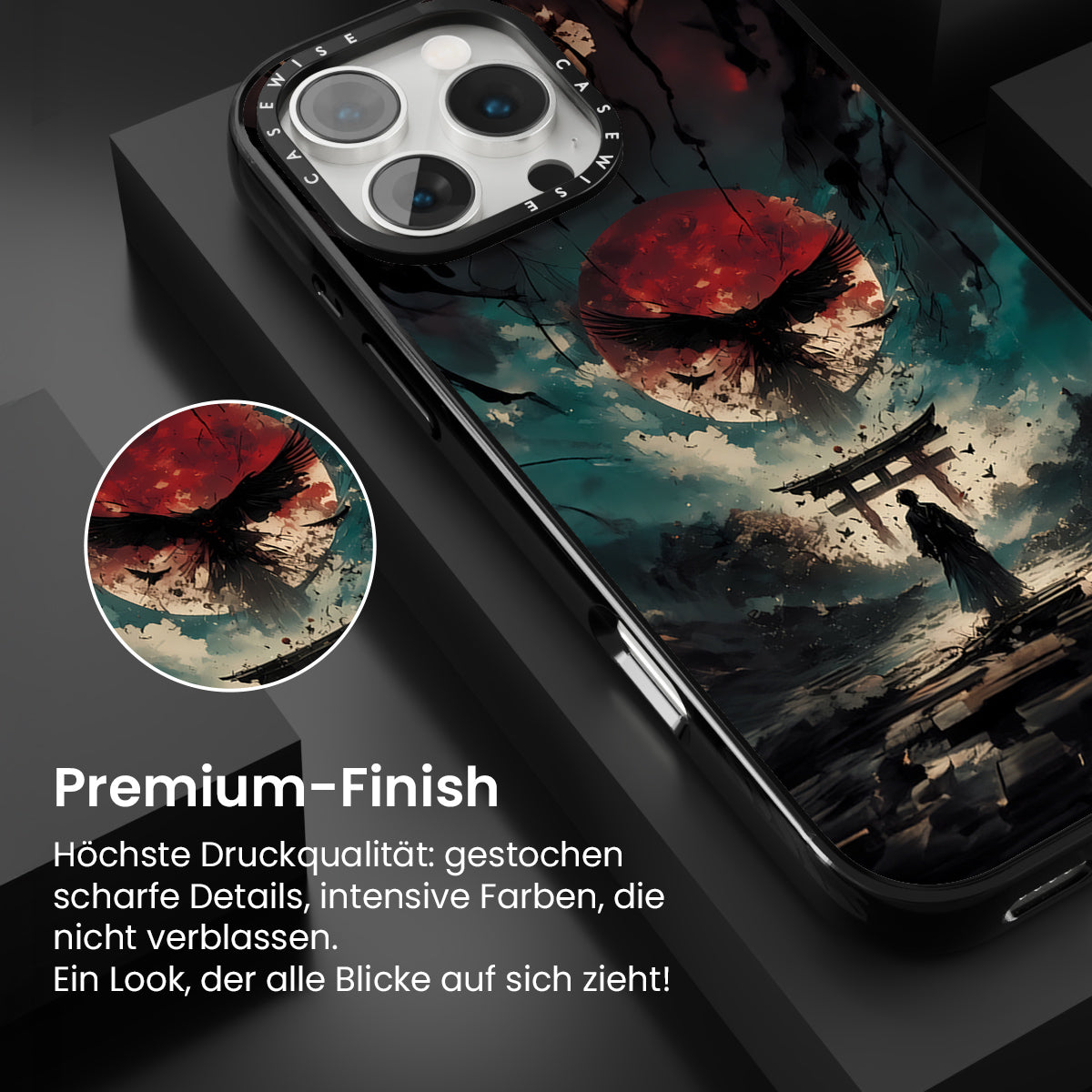 CASEWISE CASEWISE

Premium-Finish

Höchste Druckqualität: gestochen scharfe Details, intensive Farben, die nicht verblassen.
Ein Look, der alle Blicke auf sich zieht!