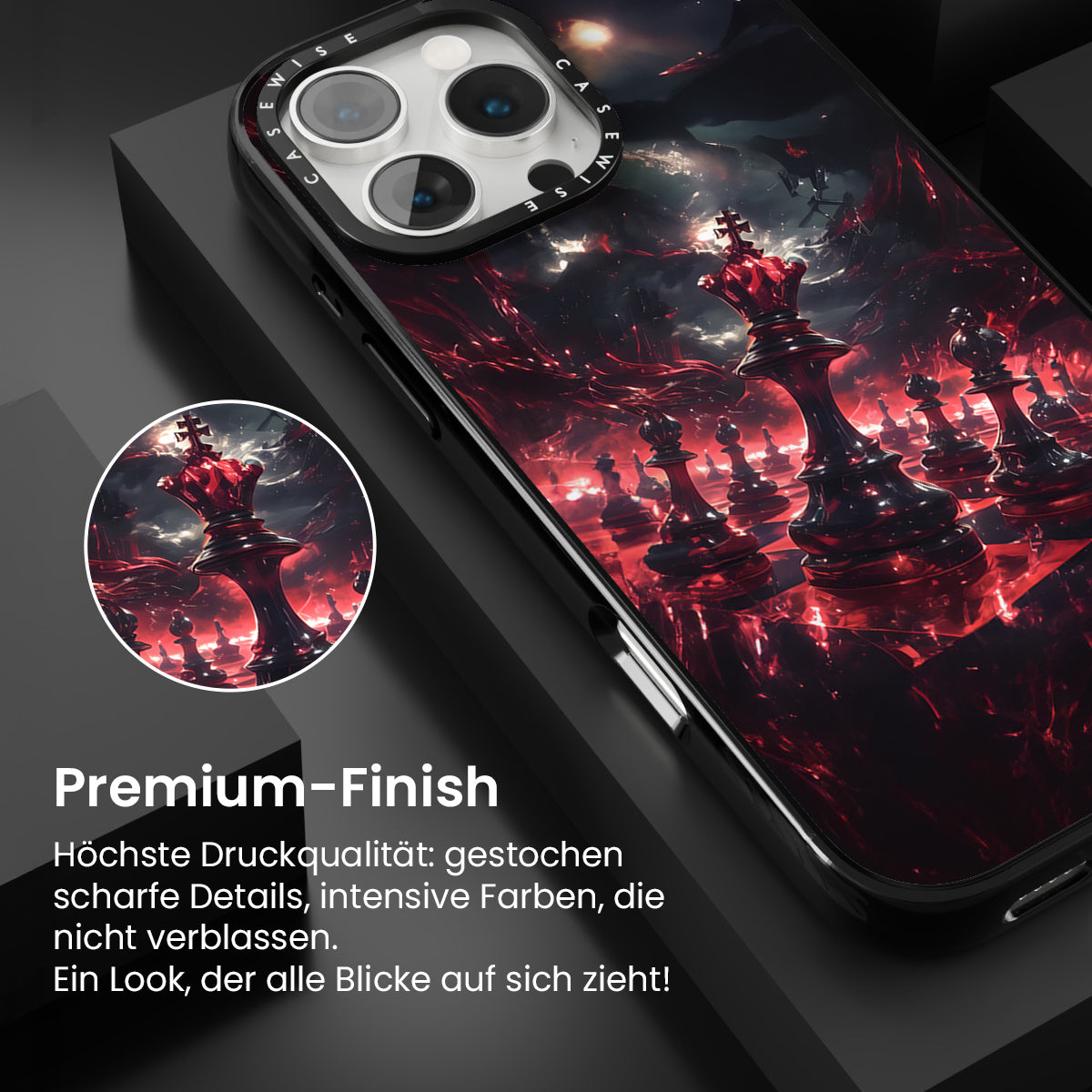 CASEWISE CASEWISE

Premium-Finish

Höchste Druckqualität: gestochen scharfe Details, intensive Farben, die nicht verblassen.
Ein Look, der alle Blicke auf sich zieht!