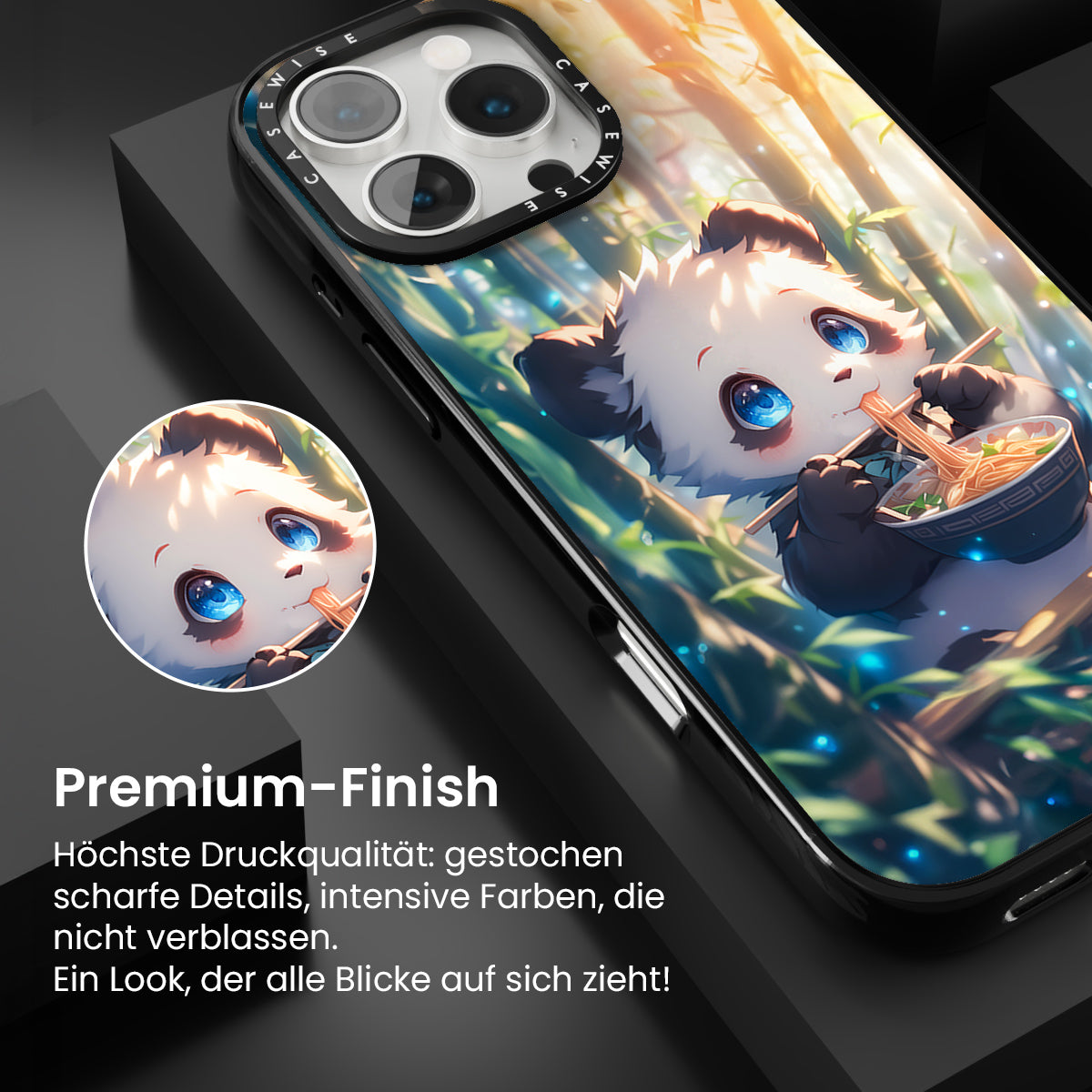 CASEWISE CASEWISE

Premium-Finish

Höchste Druckqualität: gestochen scharfe Details, intensive Farben, die nicht verblassen.
Ein Look, der alle Blicke auf sich zieht!