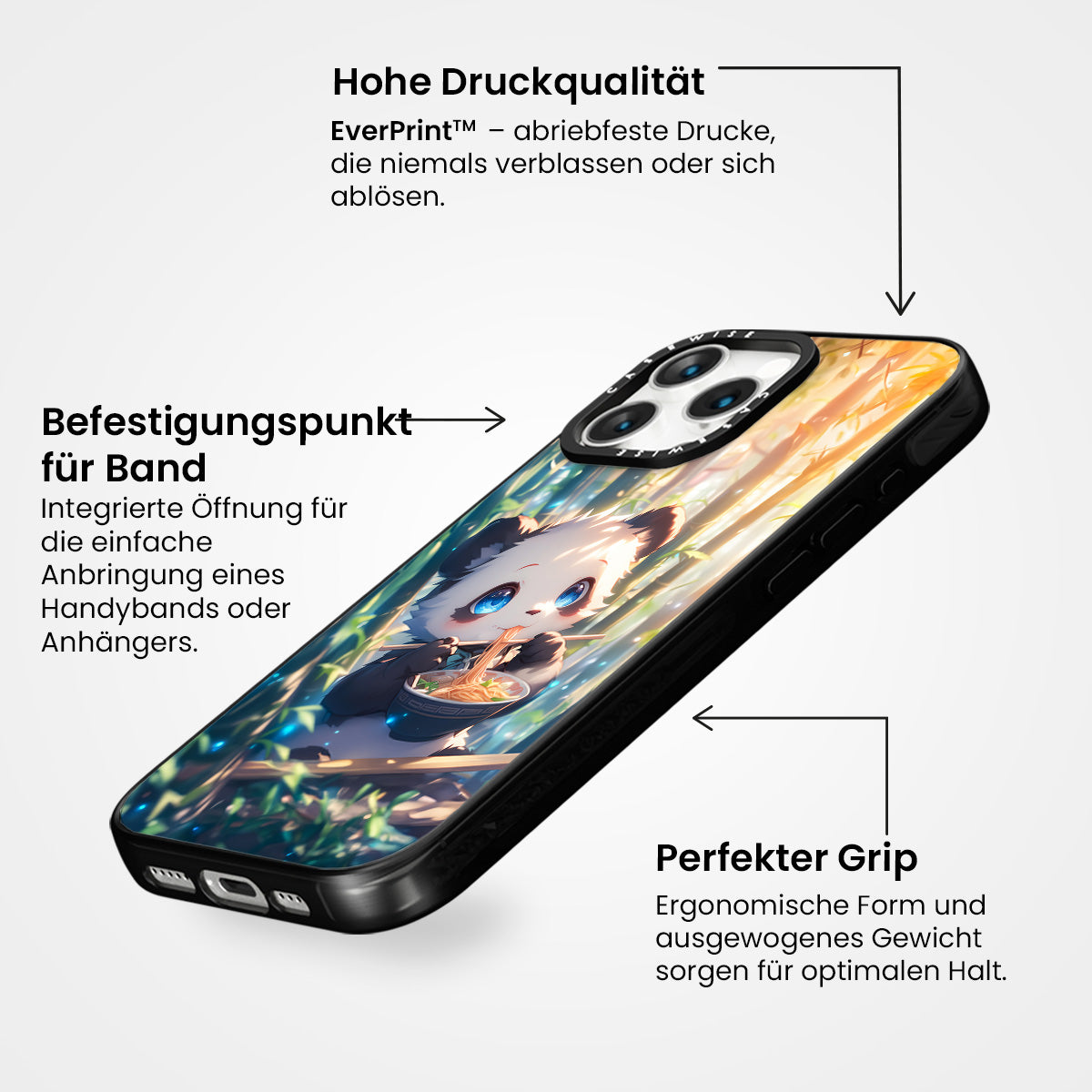 Hohe Druckqualität

EverPrint™ – abriebfeste Drucke, die niemals verblassen oder sich ablösen.

Befestigungspunkt für Band

Integrierte Öffnung für die einfache Anbringung eines Handybands oder Anhängers.

CASEWISE

CASEWISE

Perfekter Grip

Ergonomische Form und ausgewogenes Gewicht sorgen für optimalen Halt.